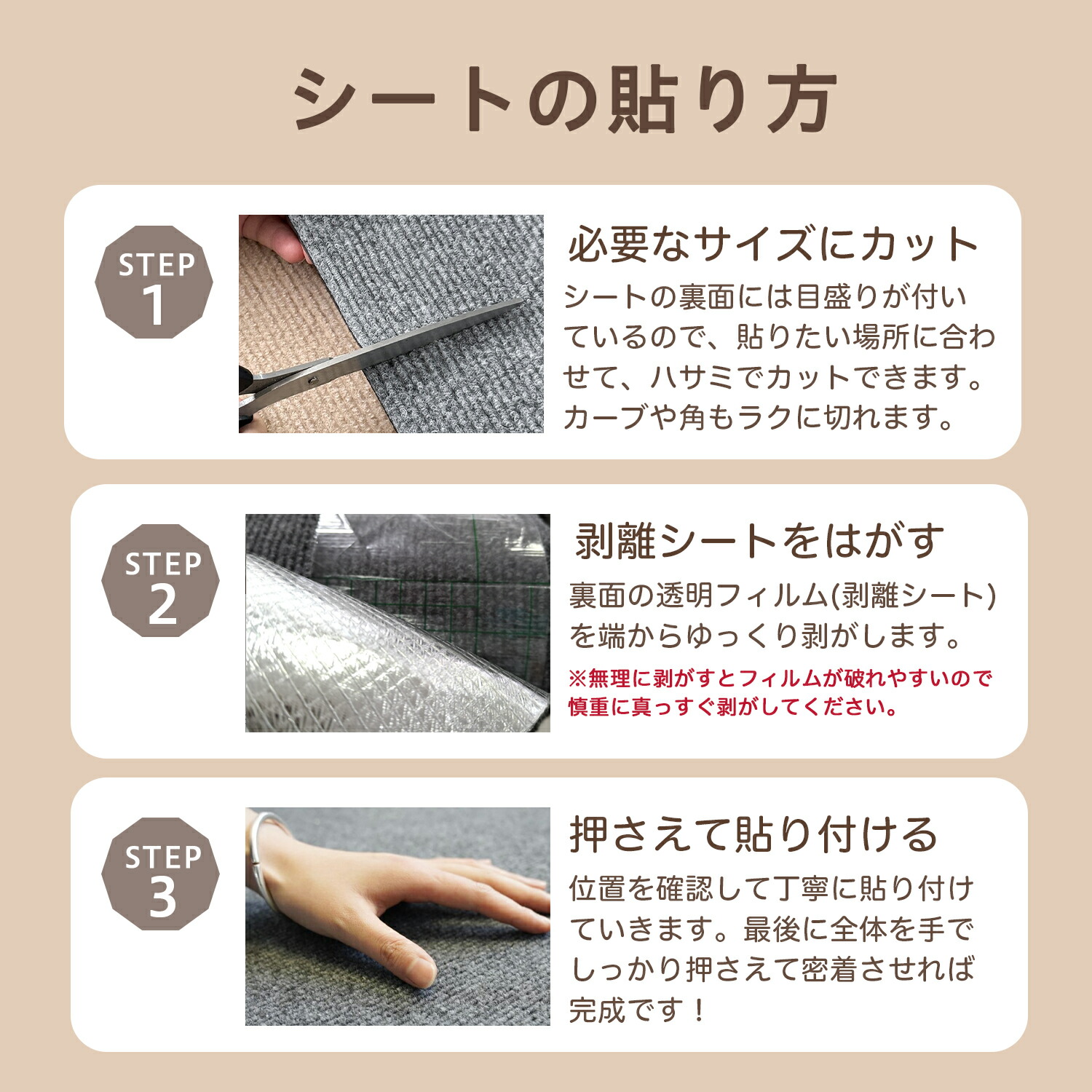 シートの貼り方

STEP 1

必要なサイズにカット

シートの裏面には目盛りが付いているので、貼りたい場所に合わせて、ハサミでカットできます。カーブや角もラクに切れます。

STEP 2

剥離シートをはがす

裏面の透明フィルム(剥離シート)を端からゆっくり剥がします。

※無理に剥がすとフィルムが破れやすいので慎重に真っすぐ剥がしてください。

STEP 3

押さえて貼り付ける

位置を確認して丁寧に貼り付けていきます。最後に全体を手でしっかり押さえて密着させれば完成です！