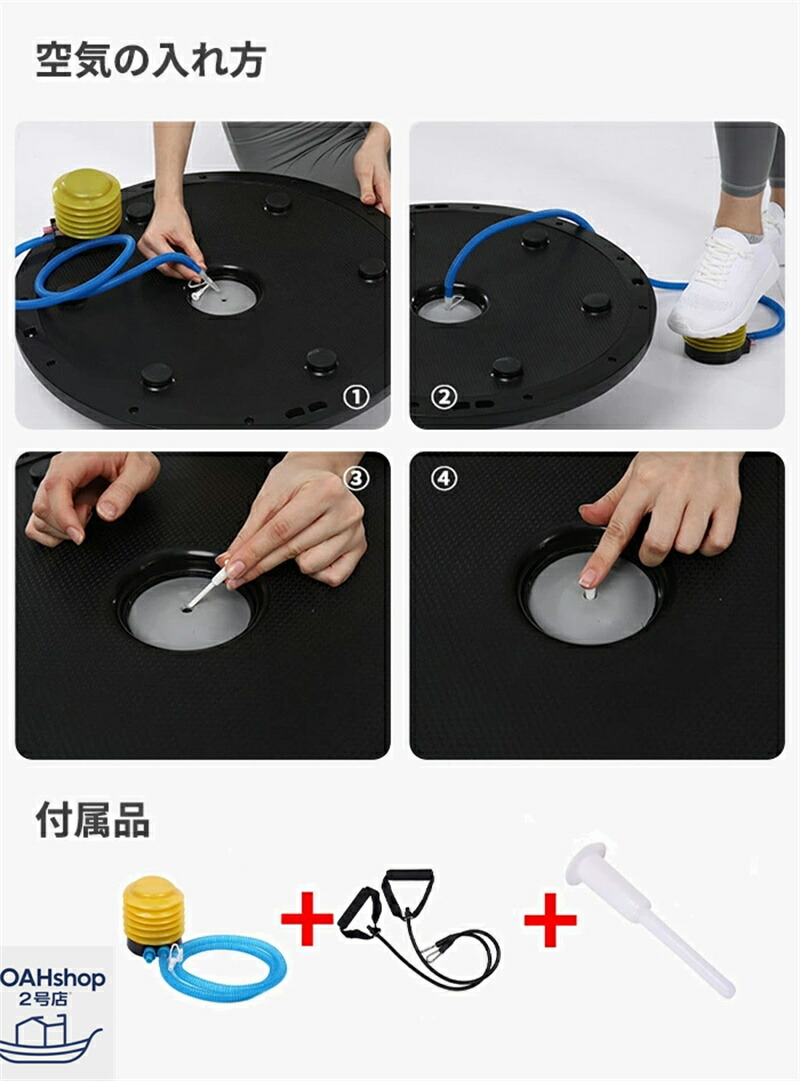 空気の入れ方

①

②

③

④

付属品

+

+

OAHshop
2号店