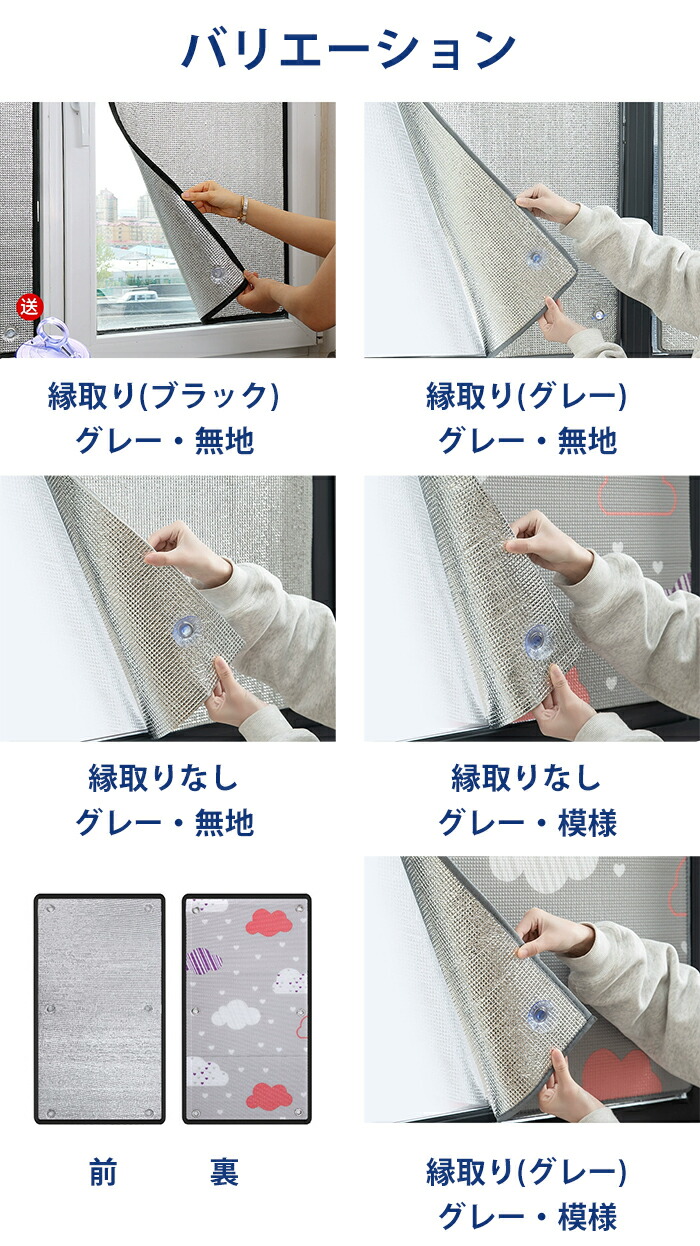 バリエーション

送

縁取り(ブラック)
グレー・無地

縁取り(グレー)
グレー・無地

縁取りなし
グレー・無地

縁取りなし
グレー・模様

前　裏

縁取り(グレー)
グレー・模様