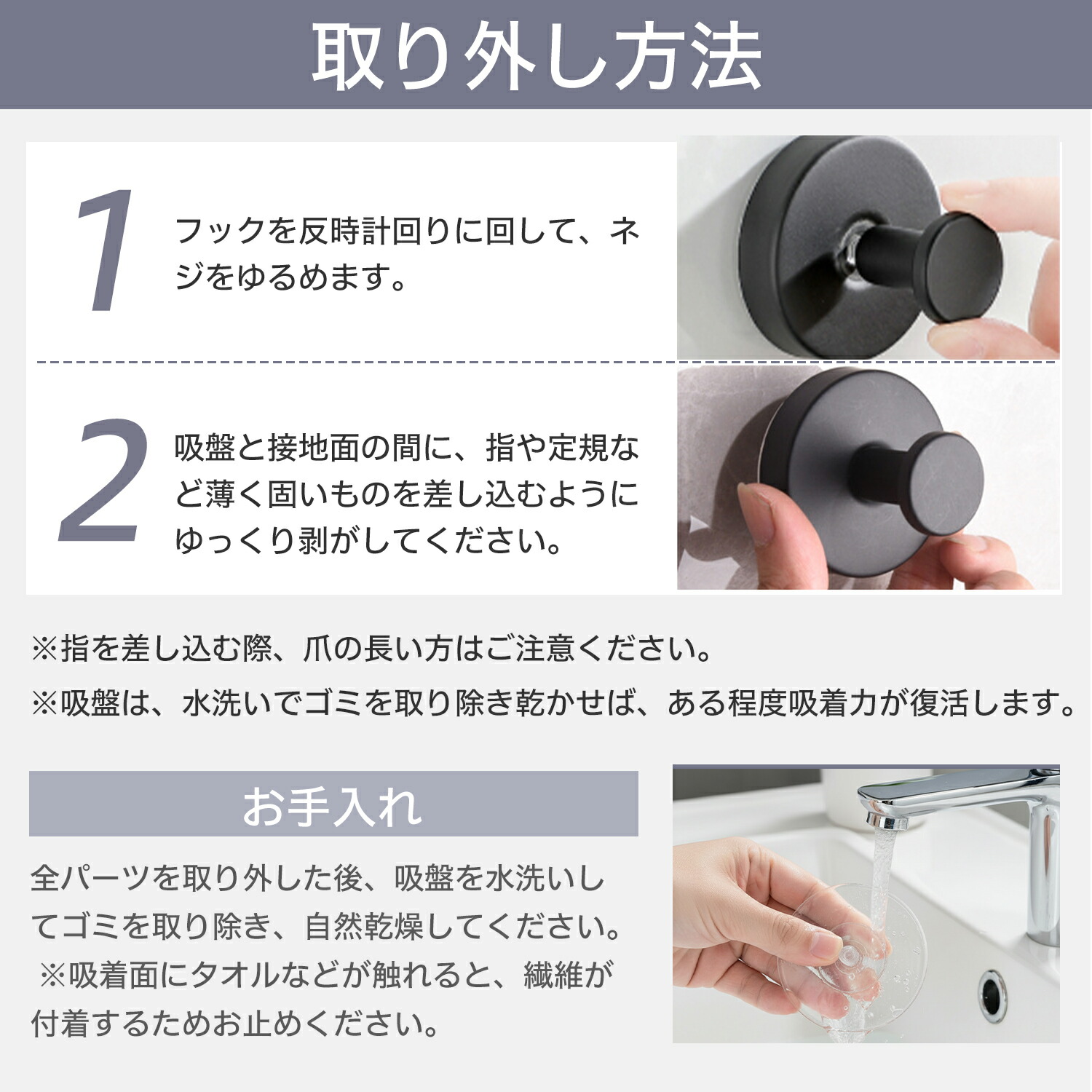 取り外し方法

1

フックを反時計回りに回して、ネジをゆるめます。

2

吸盤と接地面の間に、指や定規など薄く固いものを差し込むようにゆっくり剥がしてください。

※指を差し込む際、爪の長い方はご注意ください。

※吸盤は、水洗いでゴミを取り除き乾かせば、ある程度吸着力が復活します。

お手入れ

全パーツを取り外した後、吸盤を水洗いしてゴミを取り除き、自然乾燥してください。
※吸着面にタオルなどが触れると、繊維が付着するためお止めください。