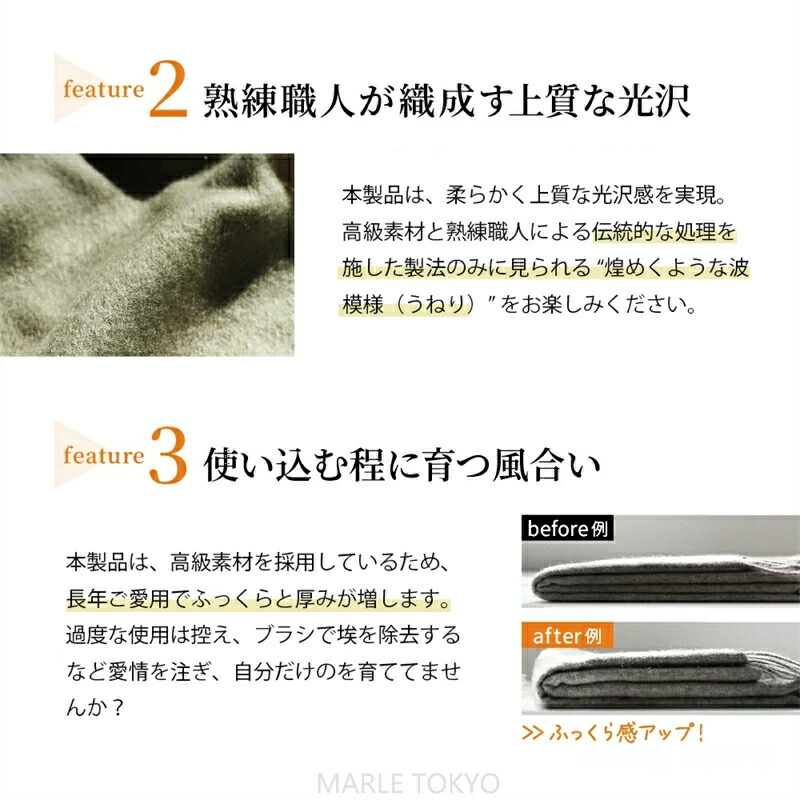 feature 2 熟練職人が織成す上質な光沢

本製品は、柔らかく上質な光沢感を実現。高級素材と熟練職人による伝統的な処理を施した製法のみに見られる "煌めくような波模様（うねり）" をお楽しみください。

feature 3 使い込む程に育つ風合い

本製品は、高級素材を採用しているため、長年ご愛用でふっくらと厚みが増します。過度な使用は控え、ブラシで埃を除去するなど愛情を注ぎ、自分だけのを育ててませんか？

before例

after例

>> ふっくら感アップ！

MARLE TOKYO