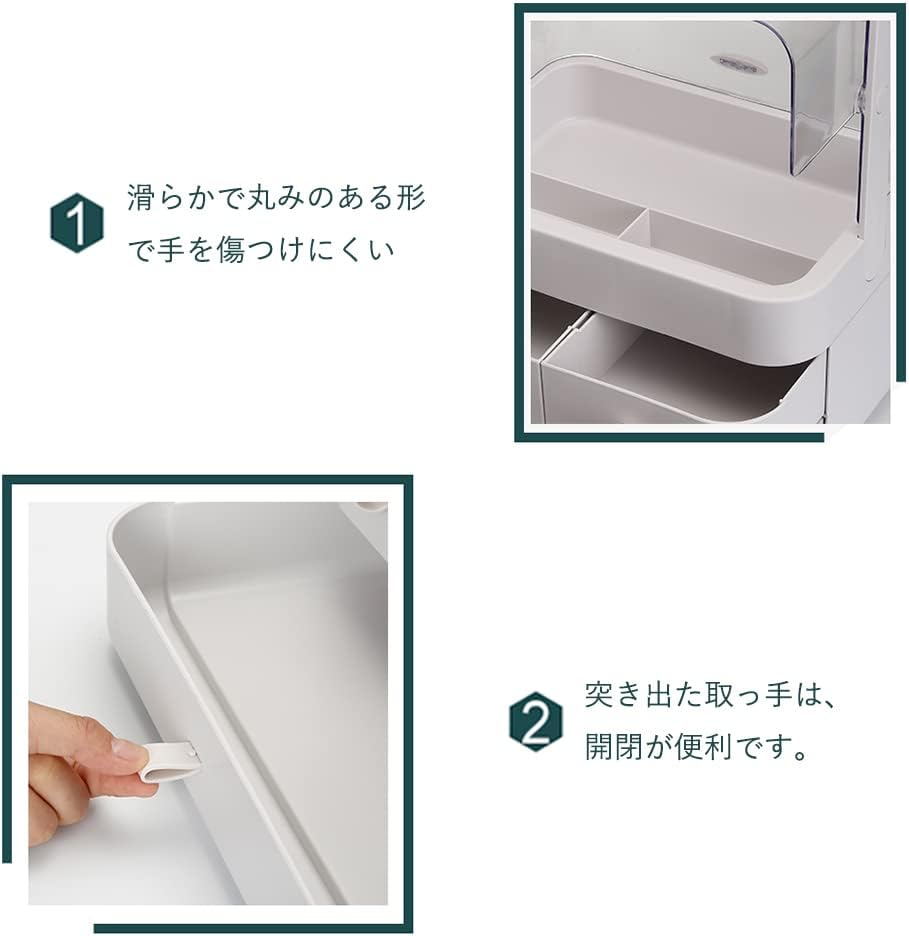 1 滑らかで丸みのある形で手を傷つけにくい

2 突き出た取っ手は、開閉が便利です。