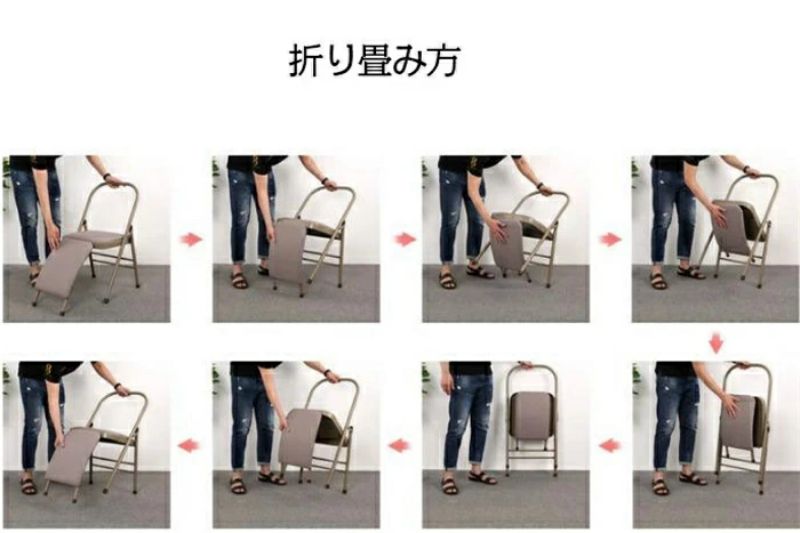 折り畳み方