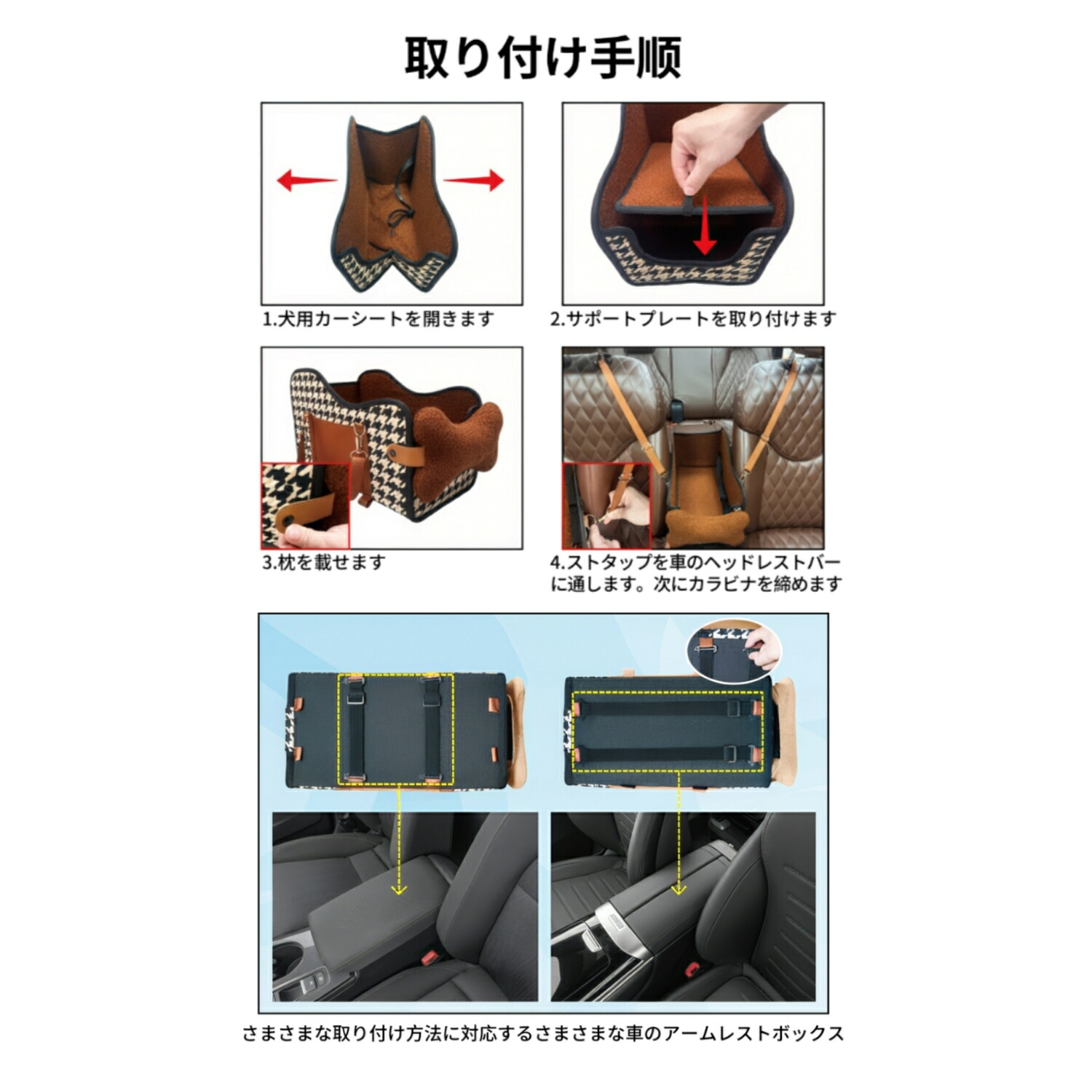 取り付け手順

1.犬用カーシートを開きます

2.サポートプレートを取り付けます

3.枕を載せます

4.ストタップを車のヘッドレストバーに通します。次にカラビナを締めます

さまさまな取り付け方法に対応するさまさまな車のアームレストボックス