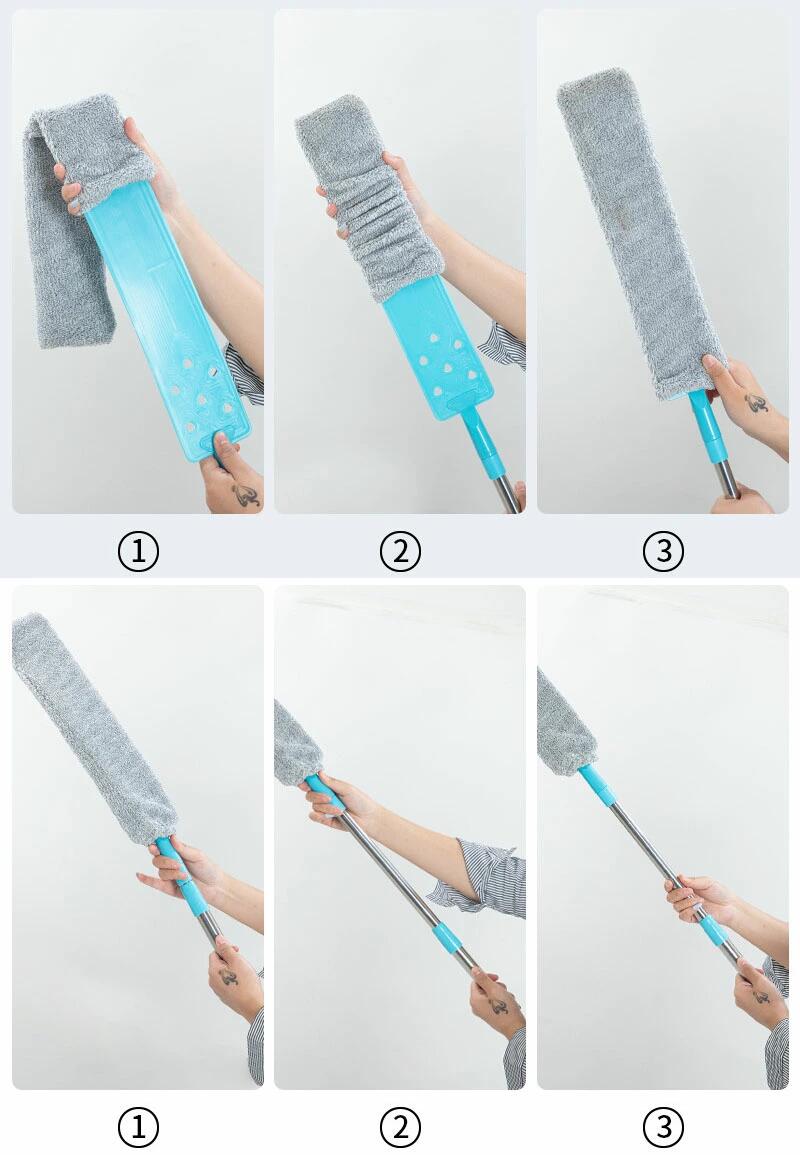 ①

②

③

①

②

③