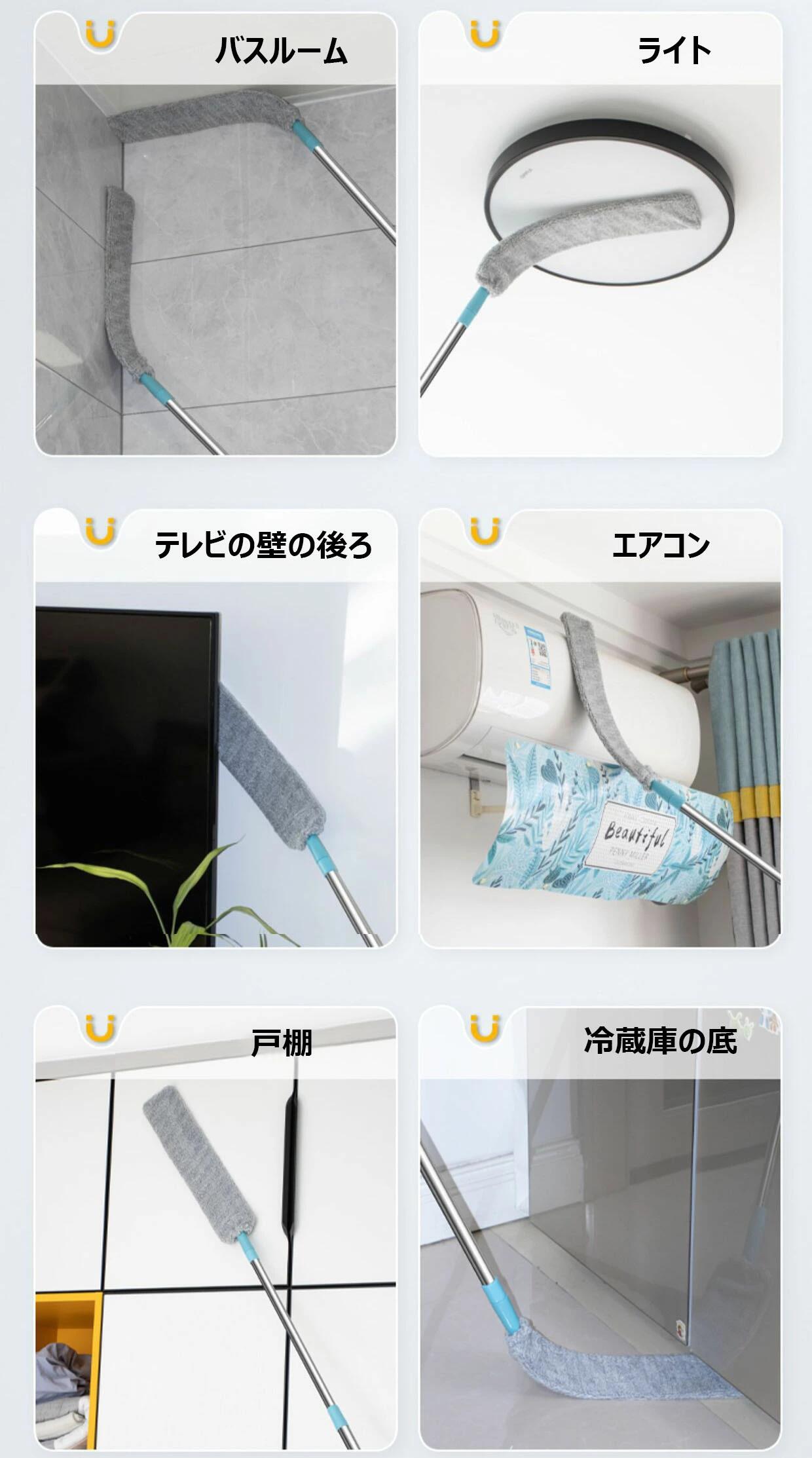 バスルーム

ライト

テレビの壁の後ろ

エアコン

Beautiful
PENNY MILLER

戸棚

冷蔵庫の底