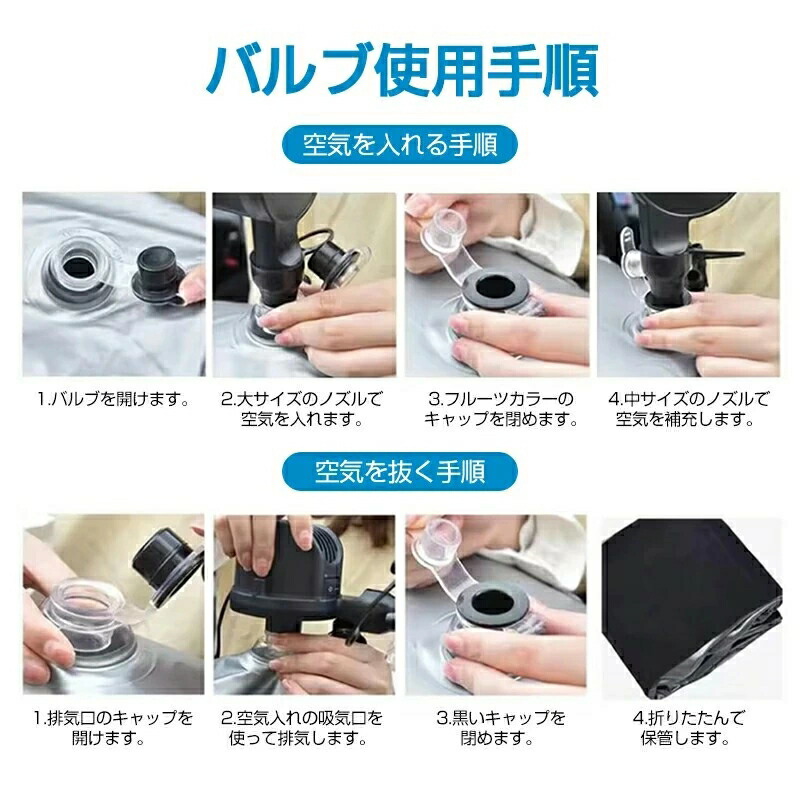 バルブ使用手順

空気を入れる手順

1.バルブを開けます。

2.大サイズのノズルで空気を入れます。

3.フルーツカラーのキャップを閉めます。

4.中サイズのノズルで空気を補充します。

空気を抜く手順

1.排気口のキャップを開けます。

2.空気入れの吸気口を使って排気します。

3.黒いキャップを閉めます。

4.折りたたんで保管します。