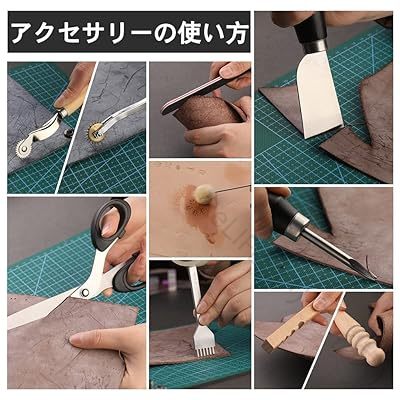 アクセサリーの使い方