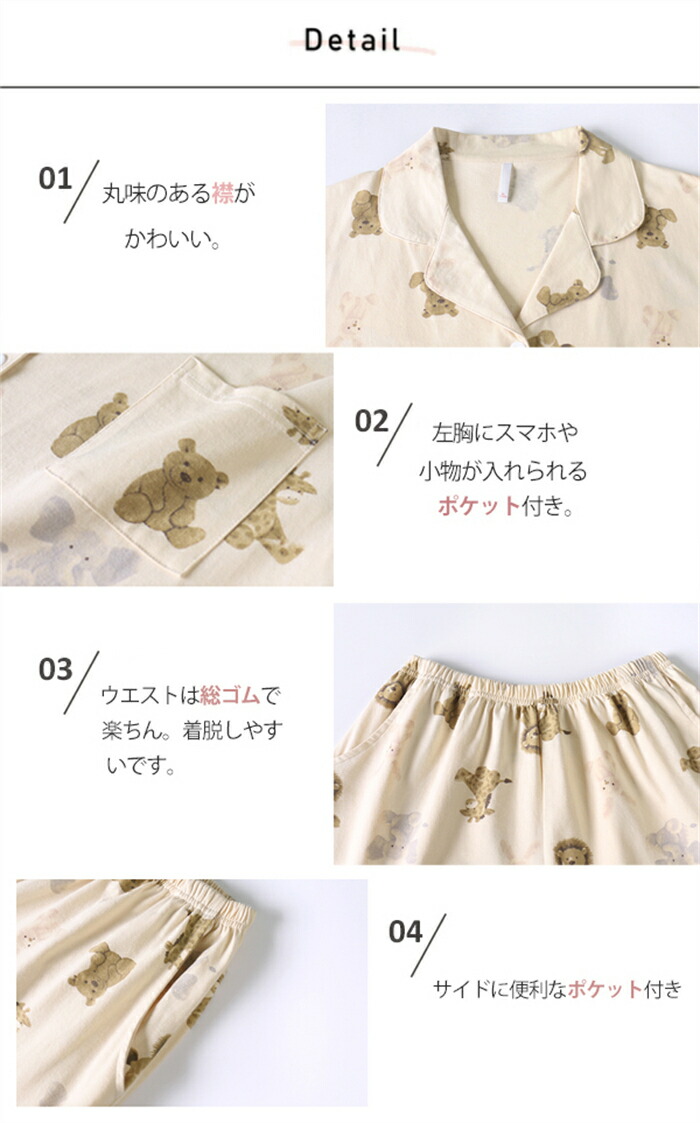 Detail

01 丸味のある襟がかわいい。

02 左胸にスマホや小物が入れられるポケット付き。

03 ウエストは総ゴムで楽ちん。着脱しやすいです。

04 サイドに便利なポケット付き