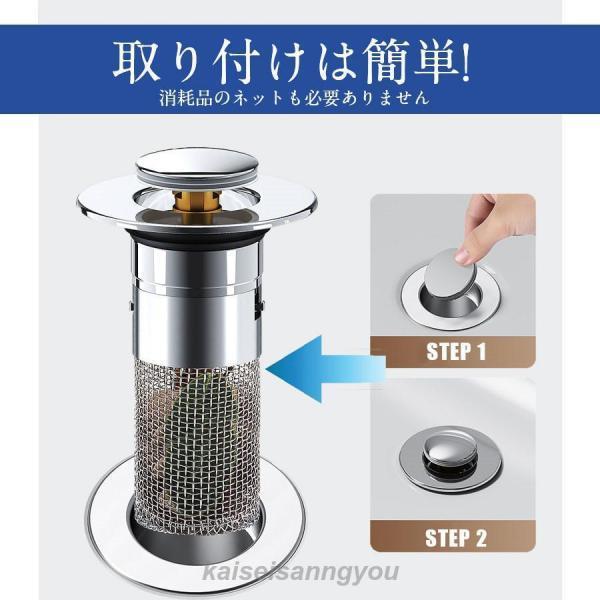 取り付けは簡単!
消耗品のネットも必要ありません

STEP 1

STEP 2

kaiseisanngyou