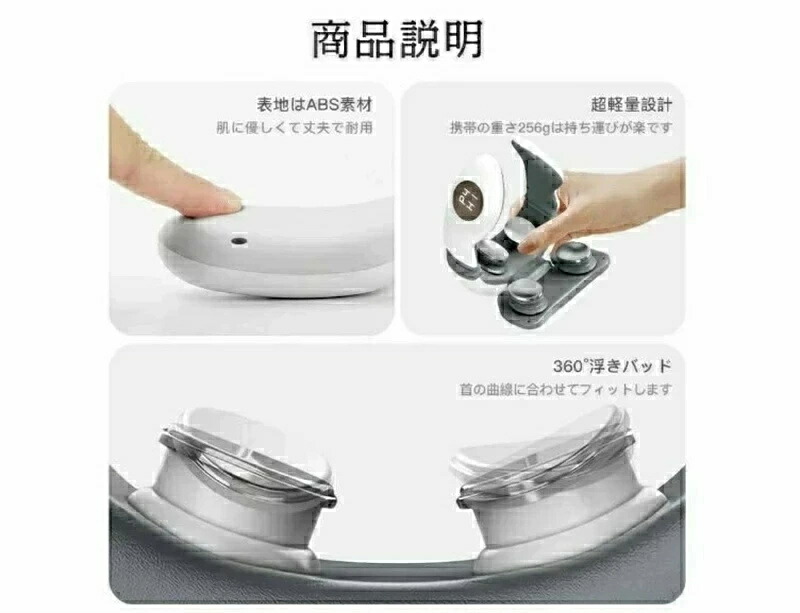 商品説明

表地はABS素材
肌に優しくて丈夫で耐用

超軽量設計
携帯の重さ256gは持ち運びが楽です

360°浮きパッド
首の曲線に合わせてフィットします