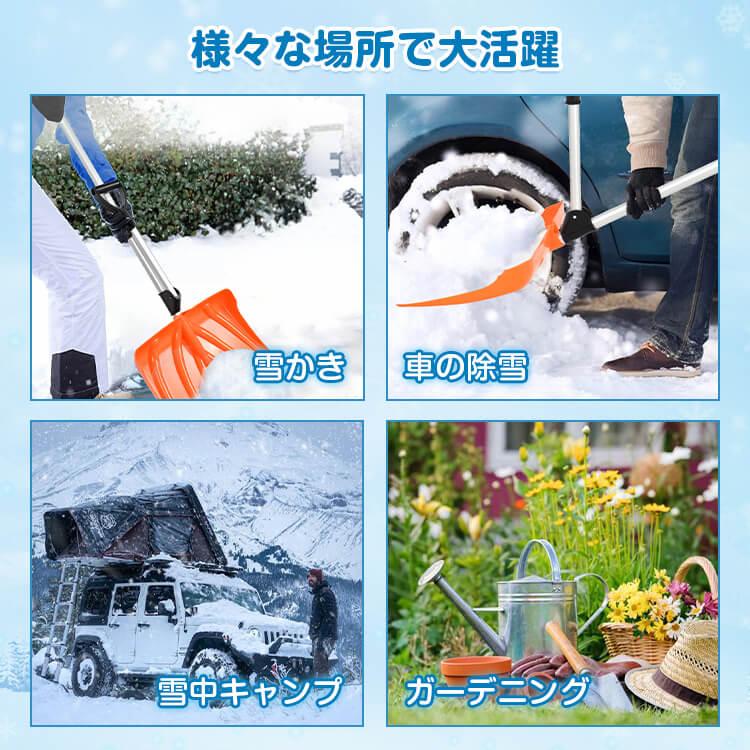 様々な場所で大活躍

雪かき

車の除雪

雪中キャンプ

ガーデニング