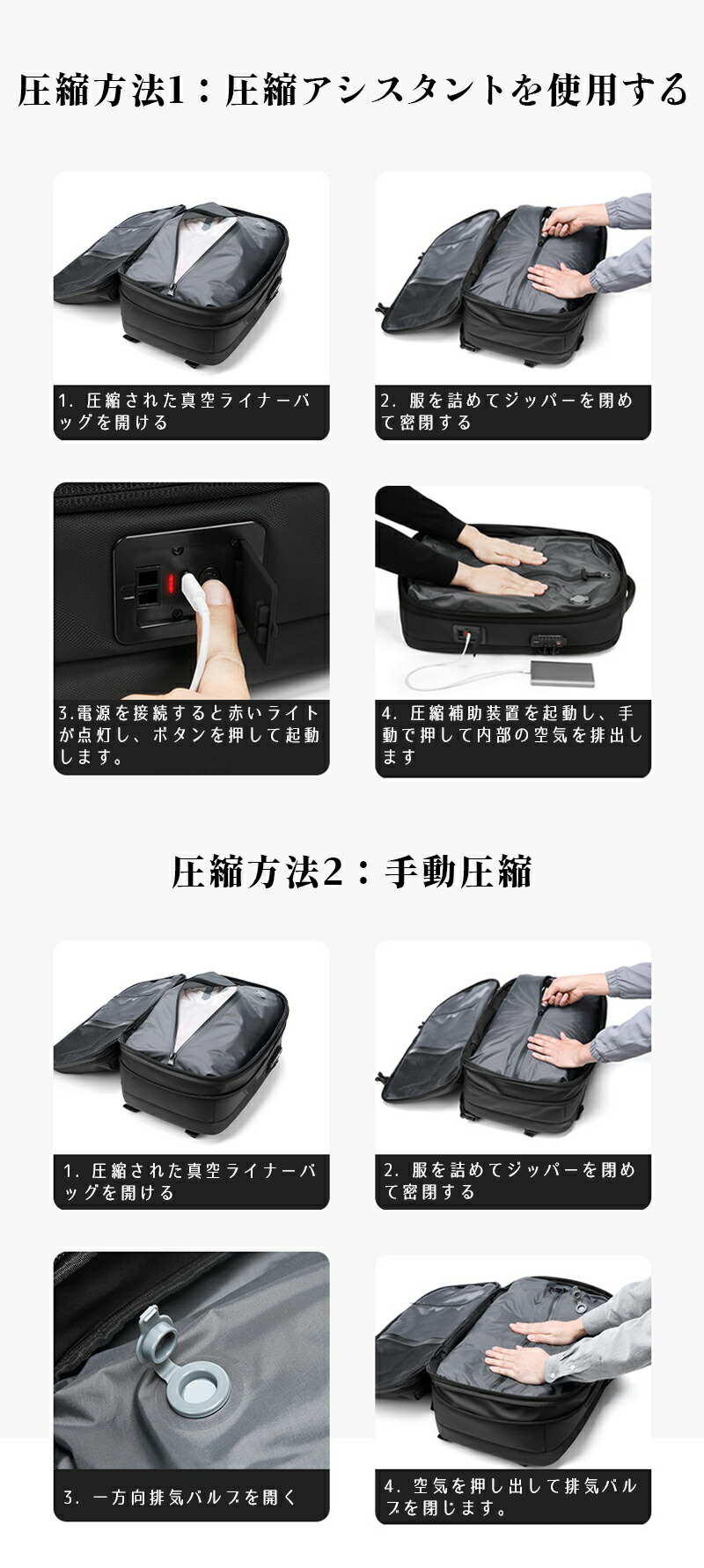 圧縮方法1：圧縮アシスタントを使用する

1. 圧縮された真空ライナーバッグを開ける

2. 服を詰めてジッパーを閉めて密閉する

3.電源を接続すると赤いライトが点灯し、ボタンを押して起動します。

4. 圧縮補助装置を起動し、手動で押して内部の空気を排出します

圧縮方法2：手動圧縮

1. 圧縮された真空ライナーバッグを開ける

2. 服を詰めてジッパーを閉めて密閉する

3. 一方向排気バルブを開く

4. 空気を押し出して排気バルブを閉じます。