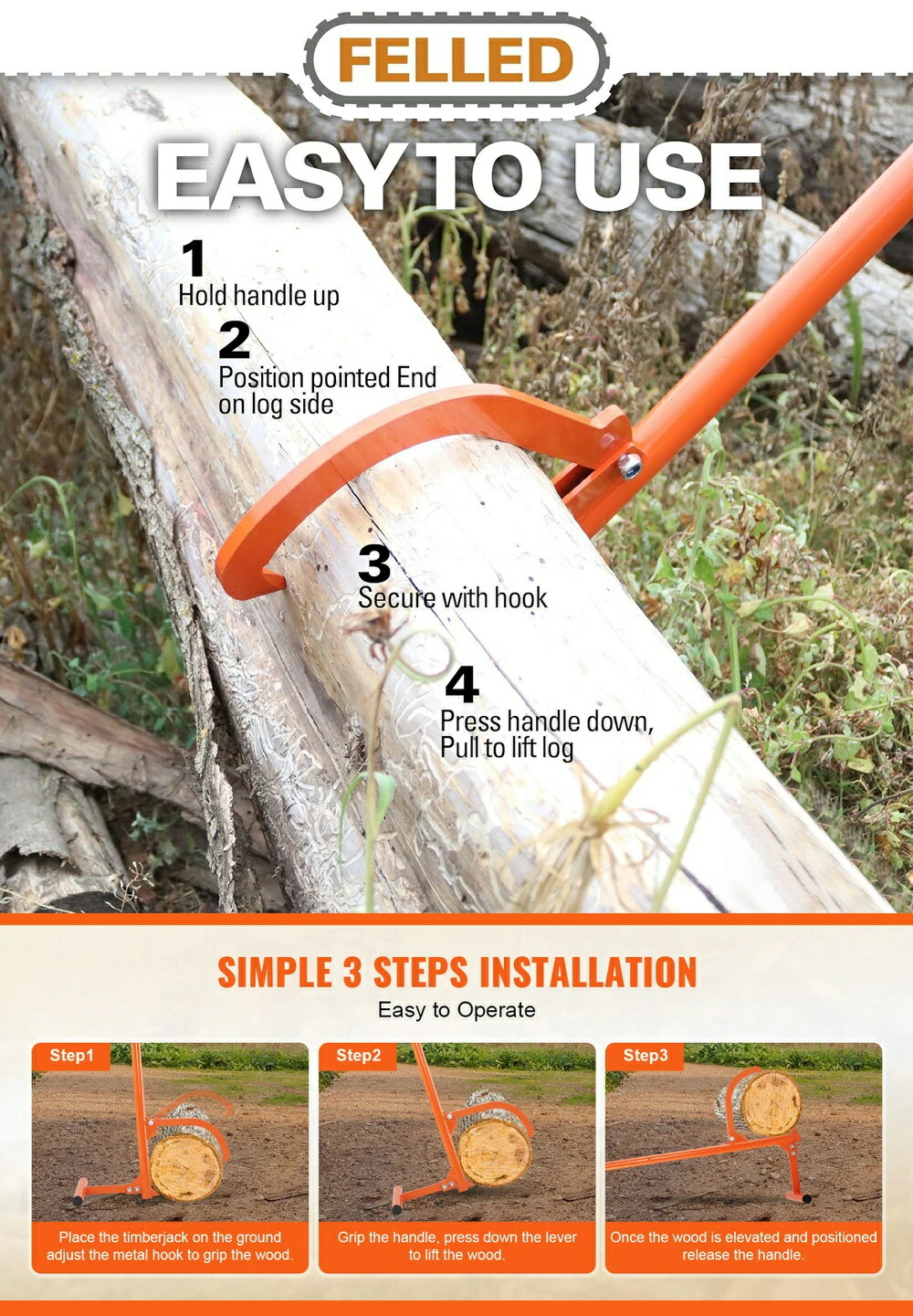 FELLED

EASY TO USE

1
Hold handle up

2
Position pointed End on log side

3
Secure with hook

4
Press handle down, Pull to lift log

SIMPLE 3 STEPS INSTALLATION
Easy to Operate

Step1
Place the timberjack on the ground adjust the metal hook to grip the wood.

Step2
Grip the handle, press down the lever to lift the wood.

Step3
Once the wood is elevated and positioned release the handle.