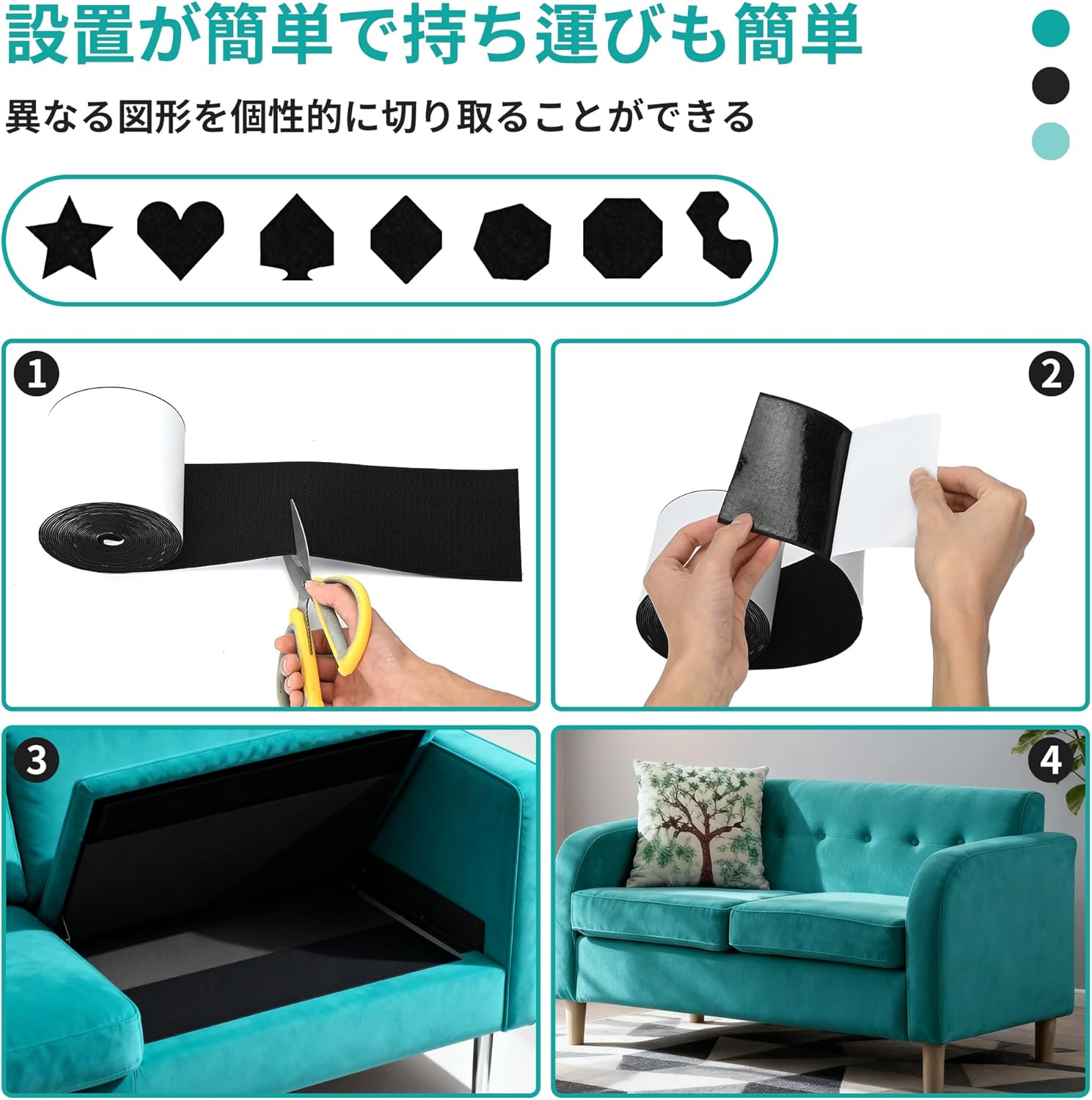 設置が簡単で持ち運びも簡単

異なる図形を個性的に切り取ることができる

1

2

3

4