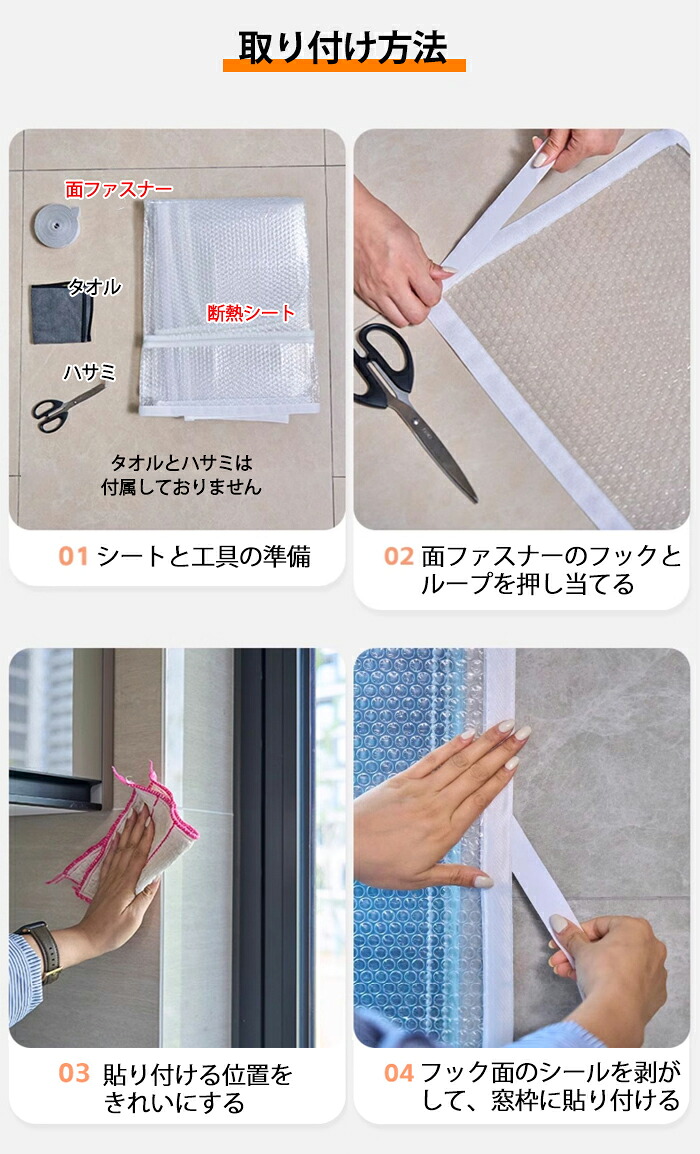 取り付け方法

面ファスナー
タオル
断熱シート
ハサミ
タオルとハサミは付属しておりません

01 シートと工具の準備

02 面ファスナーのフックとループを押し当てる

03 貼り付ける位置をきれいにする

04 フック面のシールを剥がして、窓枠に貼り付ける