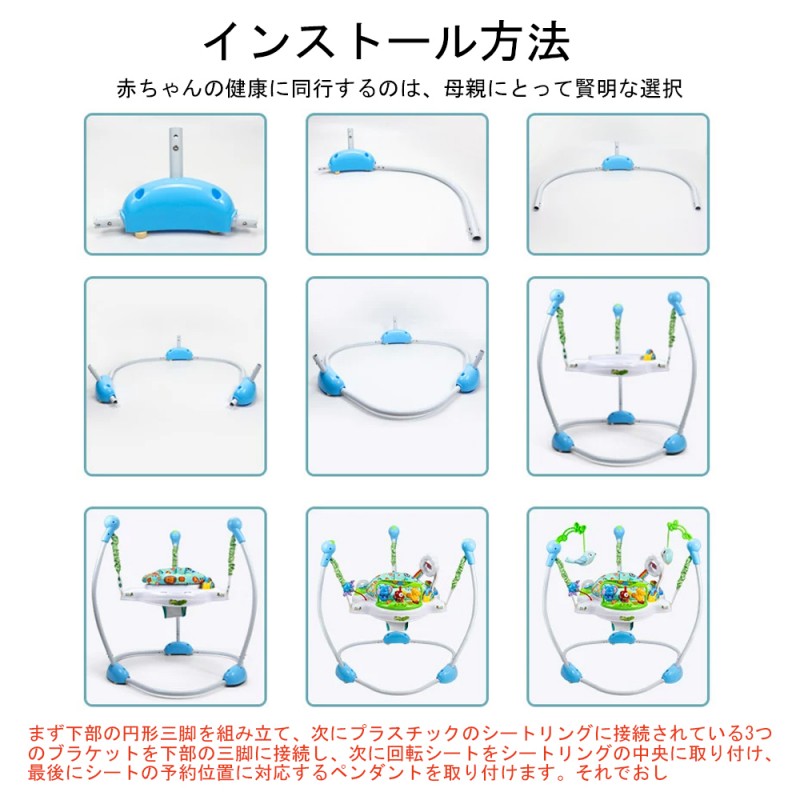 インストール方法

赤ちゃんの健康に同行するのは、母親にとって賢明な選択

まず下部の円形三脚を組み立て、次にプラスチックのシートリングに接続されている3つのブラケットを下部の三脚に接続し、次に回転シートをシートリングの中央に取り付け、最後にシートの予約位置に対応するペンダントを取り付けます。それでおし