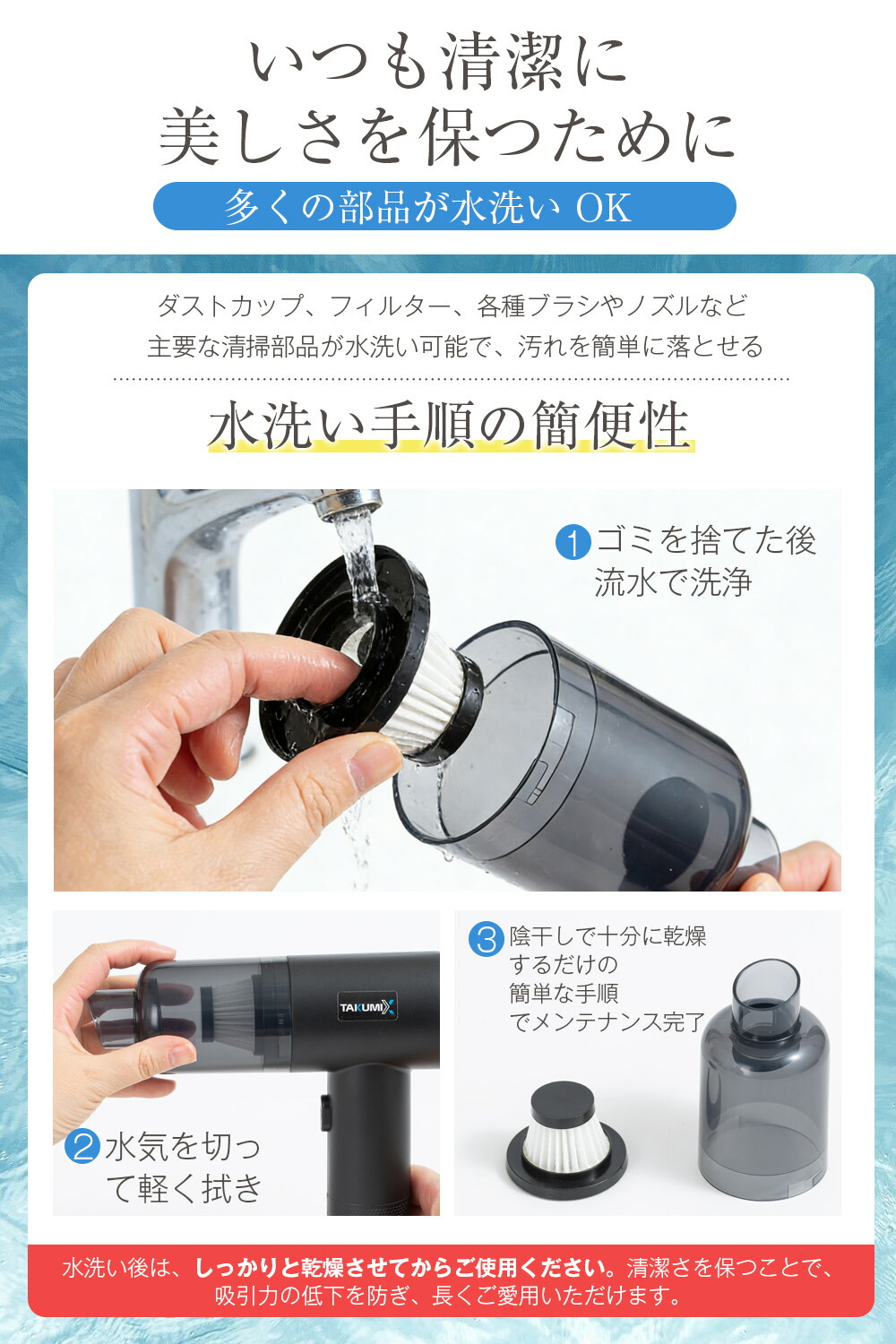 いつも清潔に
美しさを保つために

多くの部品が水洗い OK

ダストカップ、フィルター、各種ブラシやノズルなど
主要な清掃部品が水洗い可能で、汚れを簡単に落とせる

水洗い手順の簡便性

1 ゴミを捨てた後
流水で洗浄

TAKUMIX

2 水気を切って軽く拭き

3 陰干しで十分に乾燥するだけの簡単な手順でメンテナンス完了

水洗い後は、しっかりと乾燥させてからご使用ください。清潔さを保つことで、吸引力の低下を防ぎ、長くご愛用いただけます。