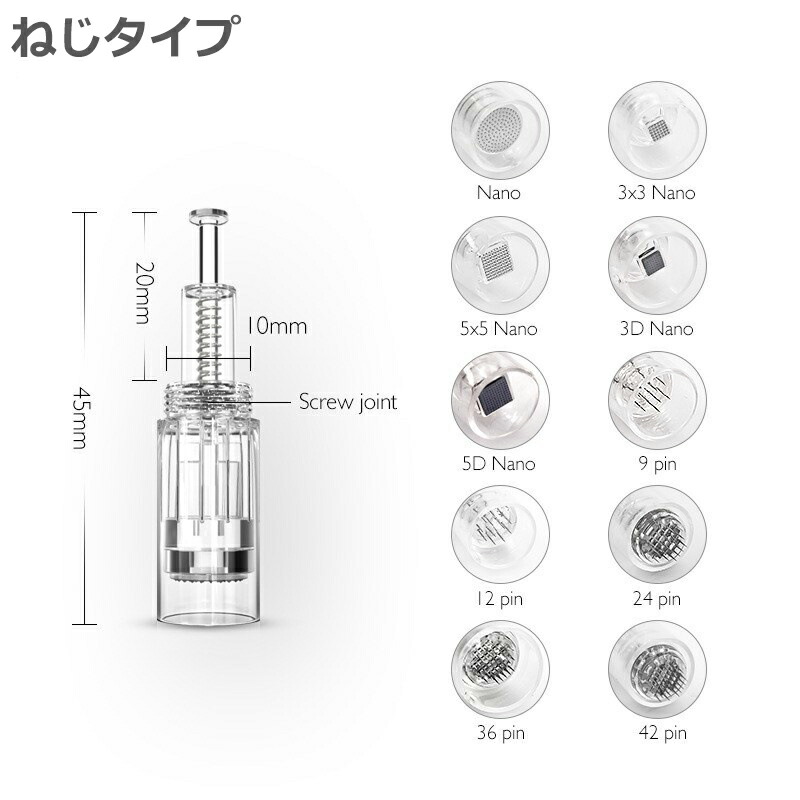 ねじタイプ

45mm

20mm

10mm

Screw joint

Nano

3x3 Nano

5x5 Nano

3D Nano

5D Nano

9 pin

12 pin

24 pin

36 pin

42 pin