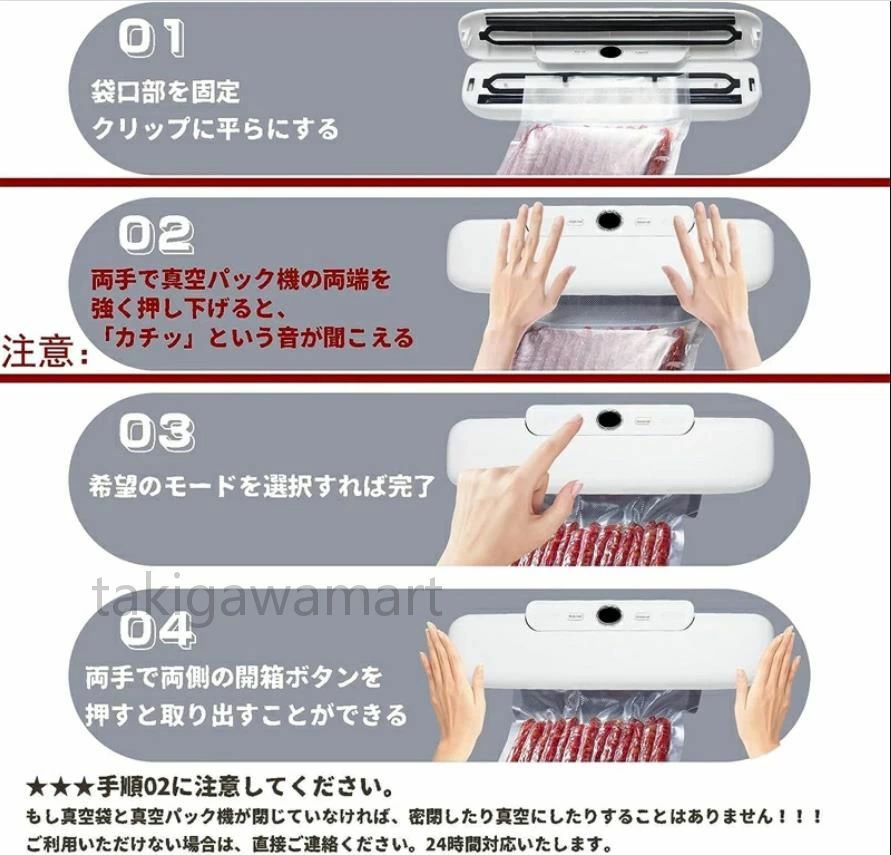 01
袋口部を固定
クリップに平らにする

02
両手で真空パック機の両端を
強く押し下げると、
「カチッ」という音が聞こえる
注意：

03
希望のモードを選択すれば完了

takigawamart

04
両手で両側の開箱ボタンを
押すと取り出すことができる

★★★手順02に注意してください。
もし真空袋と真空パック機が閉じていなければ、密閉したり真空にしたりすることはありません！！！
ご利用いただけない場合は、直接ご連絡ください。24時間対応いたします。