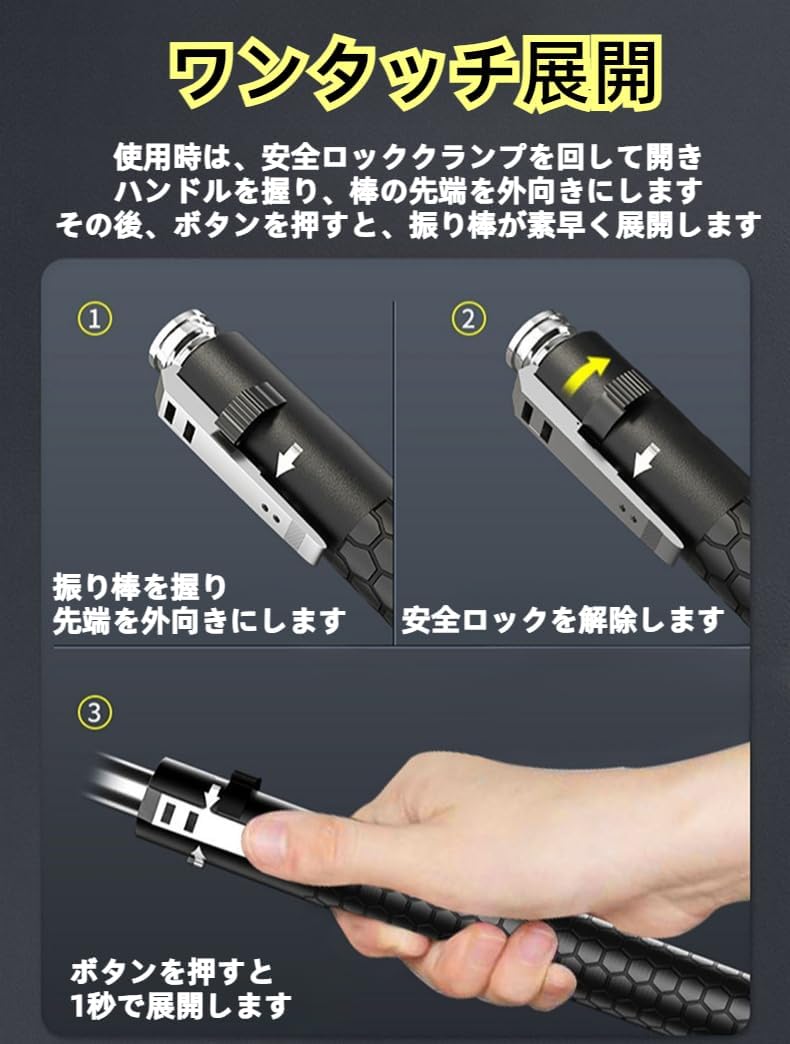 ワンタッチ展開

使用時は、安全ロッククランプを回して開き
ハンドルを握り、棒の先端を外向きにします
その後、ボタンを押すと、振り棒が素早く展開します

①

振り棒を握り
先端を外向きにします

②

安全ロックを解除します

③

ボタンを押すと
1秒で展開します