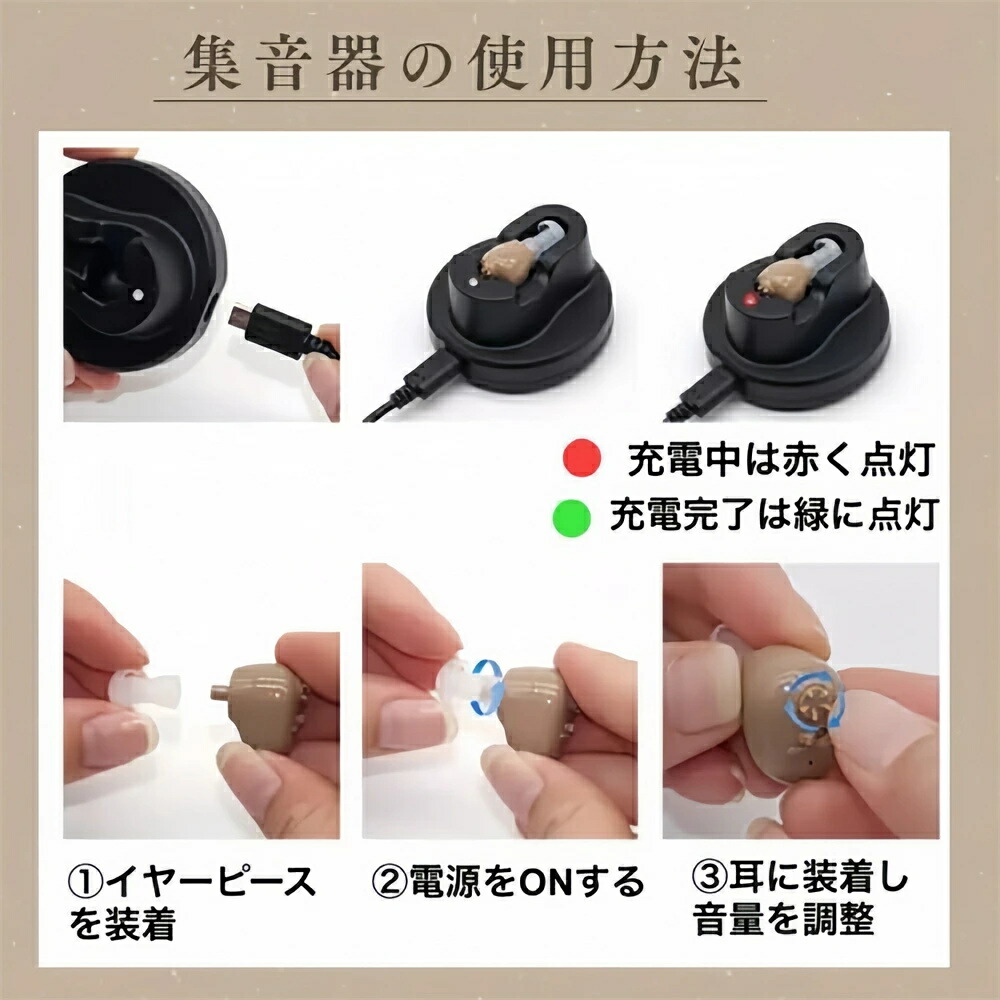 集音器の使用方法

充電中は赤く点灯
充電完了は緑に点灯

①イヤーピースを装着

②電源をONする

③耳に装着し音量を調整