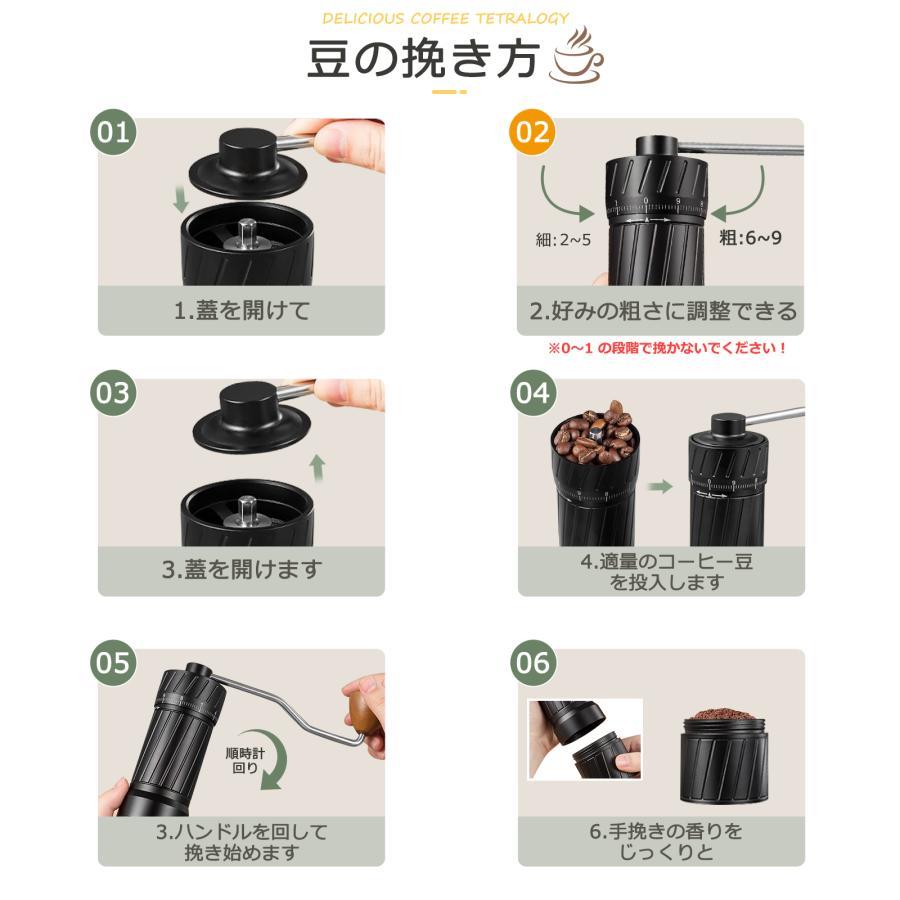 DELICIOUS COFFEE TETRALOGY

豆の挽き方

01

1.蓋を開けて

02

細: 2~5

粗:6~9

2.好みの粗さに調整できる

※0~1 の段階で挽かないでください！

03

3.蓋を開けます

04

4.適量のコーヒー豆を投入します

05

順時計回り

3.ハンドルを回して挽き始めます

06

6.手挽きの香りをじっくりと