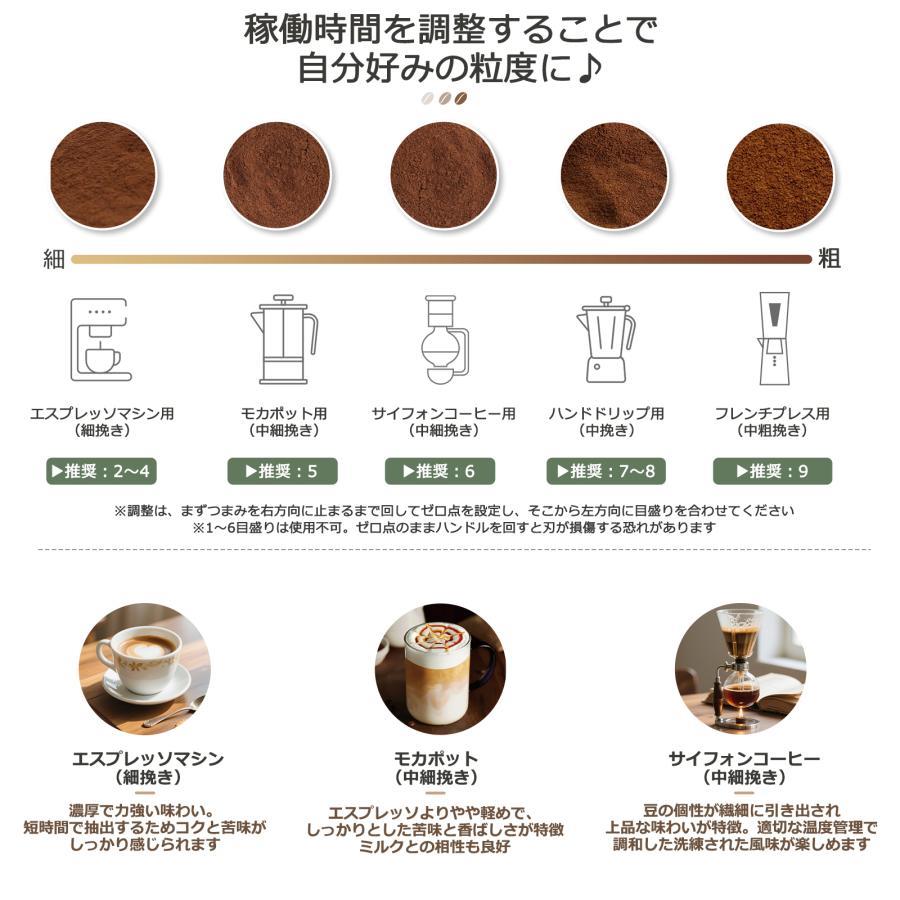 稼働時間を調整することで
自分好みの粒度に♪

細

粗

エスプレッソマシン用
（細挽き）

▶推奨：2〜4

モカポット用
（中細挽き）

▶推奨：5

サイフォンコーヒー用
（中細挽き）

▶推奨：6

ハンドドリップ用
（中挽き）

▶推奨：7〜8

フレンチプレス用
（中粗挽き）

▶推奨：9

※調整は、まずつまみを右方向に止まるまで回してゼロ点を設定し、そこから左方向に目盛りを合わせてください
※1〜6目盛りは使用不可。ゼロ点のままハンドルを回すと刃が損傷する恐れがあります

エスプレッソマシン
（細挽き）

濃厚で力強い味わい。
短時間で抽出するためコクと苦味が
しっかり感じられます

モカポット
（中細挽き）

エスプレッソよりやや軽めで、
しっかりとした苦味と香ばしさが特徴
ミルクとの相性も良好

サイフォンコーヒー
（中細挽き）

豆の個性が繊細に引き出され
上品な味わいが特徴。適切な温度管理で
調和した洗練された風味が楽しめます