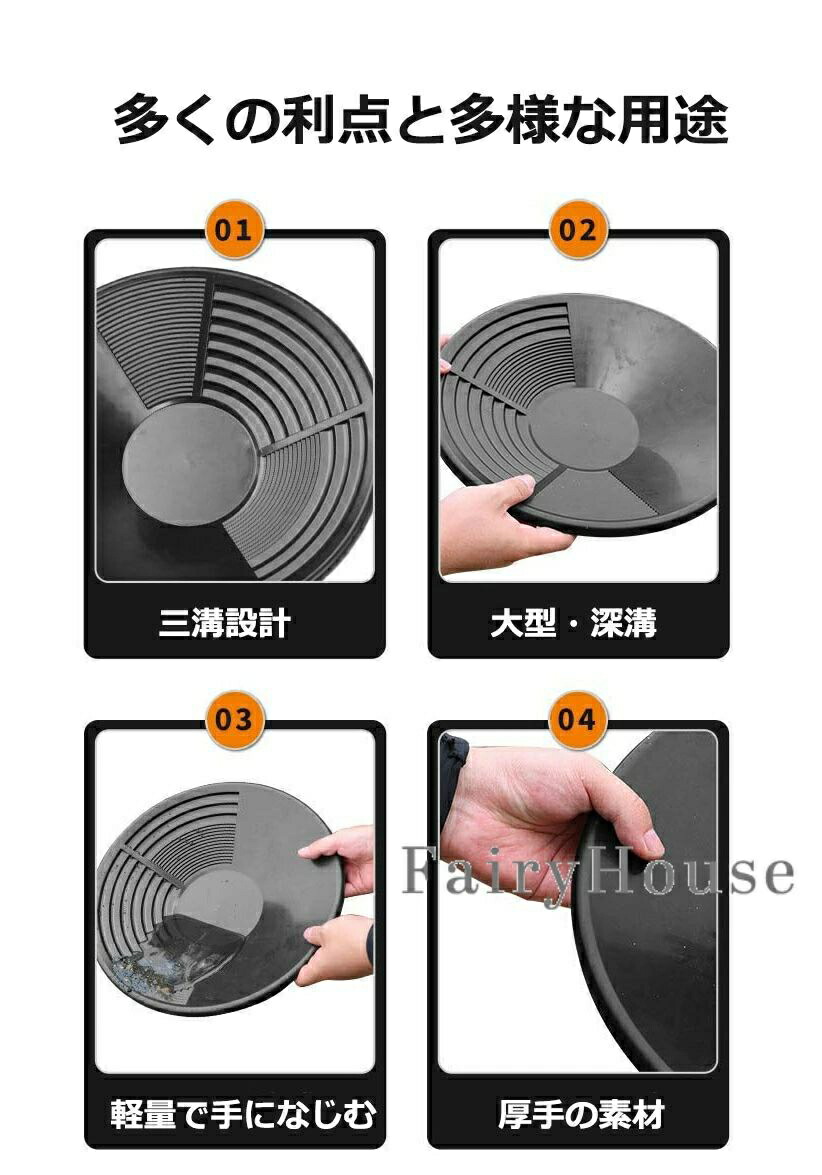 多くの利点と多様な用途

01

三溝設計

02

大型・深溝

03

軽量で手になじむ

04

厚手の素材

FairyHouse