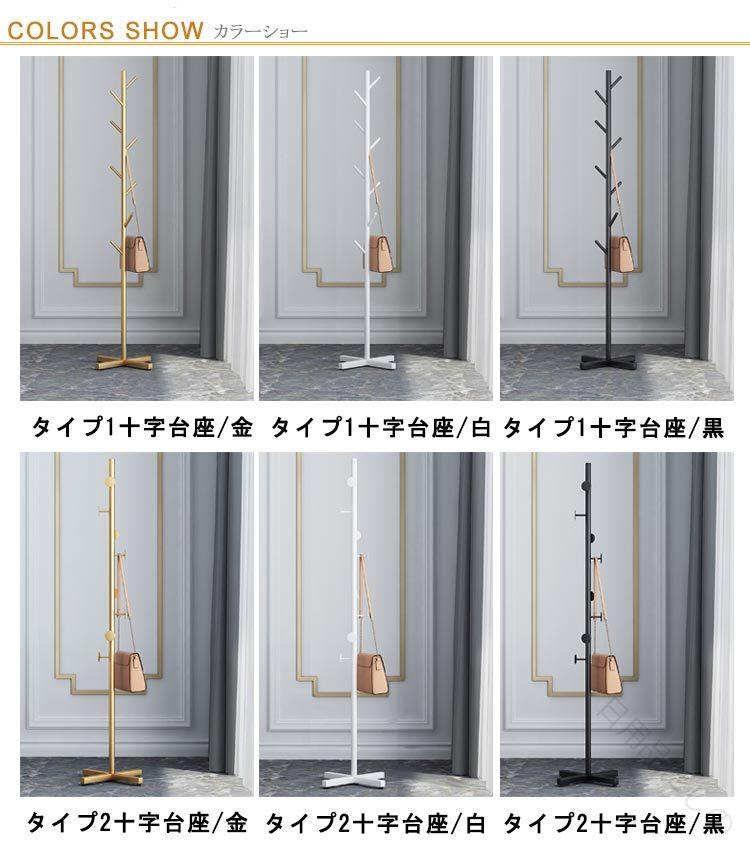 COLORS SHOW カラーショー

タイプ1十字台座/金 タイプ1十字台座/白 タイプ1十字台座/黒

タイプ2十字台座/金 タイプ2十字台座/白 タイプ2十字台座/黒