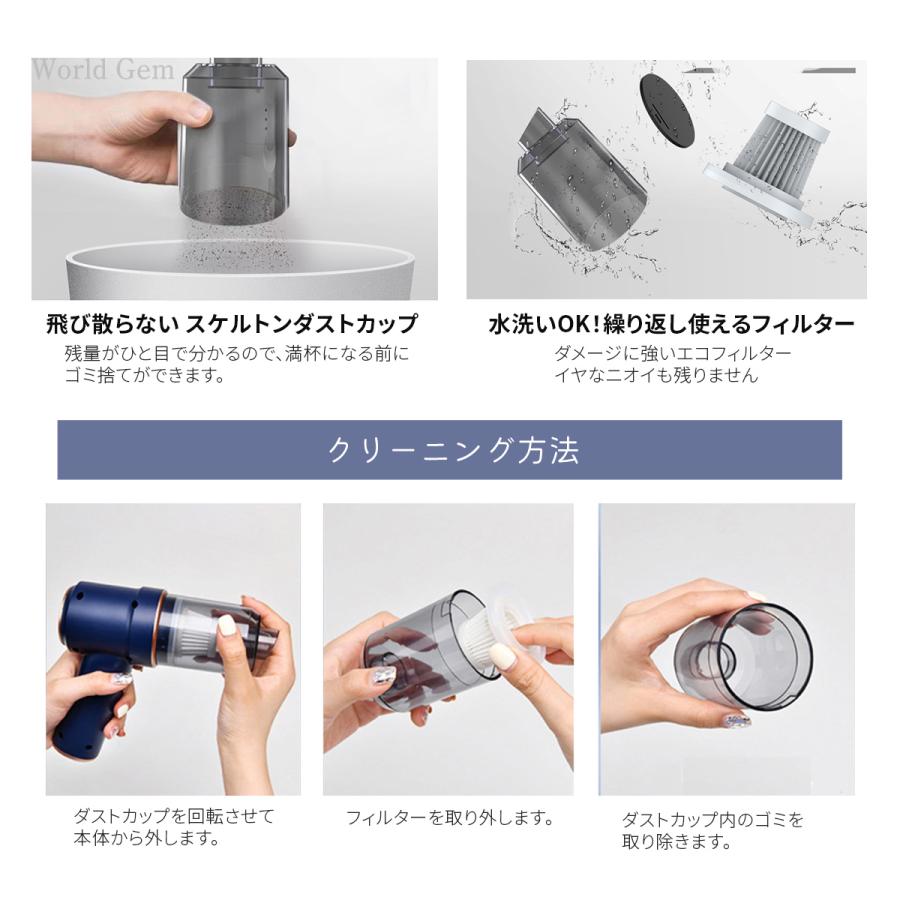 World Gem

飛び散らない スケルトンダストカップ
残量がひと目で分かるので、満杯になる前にゴミ捨てができます。

水洗いOK！繰り返し使えるフィルター
ダメージに強いエコフィルター
イヤなニオイも残りません

クリーニング方法

ダストカップを回転させて本体から外します。

フィルターを取り外します。

ダストカップ内のゴミを取り除きます。