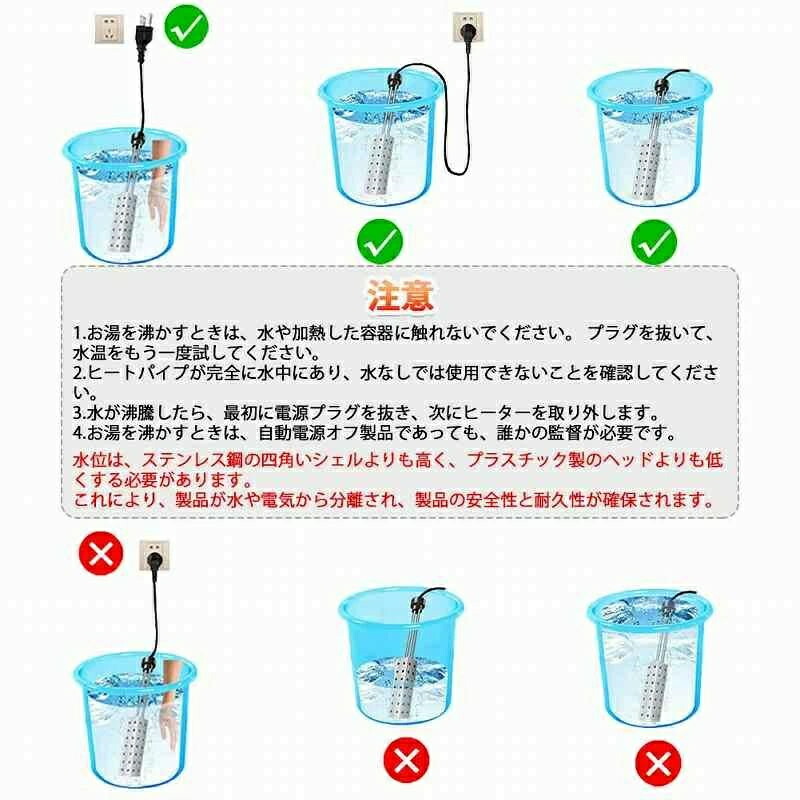 注意

1.お湯を沸かすときは、水や加熱した容器に触れないでください。 プラグを抜いて、水温をもう一度試してください。
2.ヒートパイプが完全に水中にあり、水なしでは使用できないことを確認してください。
3.水が沸騰したら、最初に電源プラグを抜き、次にヒーターを取り外します。
4.お湯を沸かすときは、自動電源オフ製品であっても、誰かの監督が必要です。

水位は、ステンレス鋼の四角いシェルよりも高く、プラスチック製のヘッドよりも低くする必要があります。
これにより、製品が水や電気から分離され、製品の安全性と耐久性が確保されます。