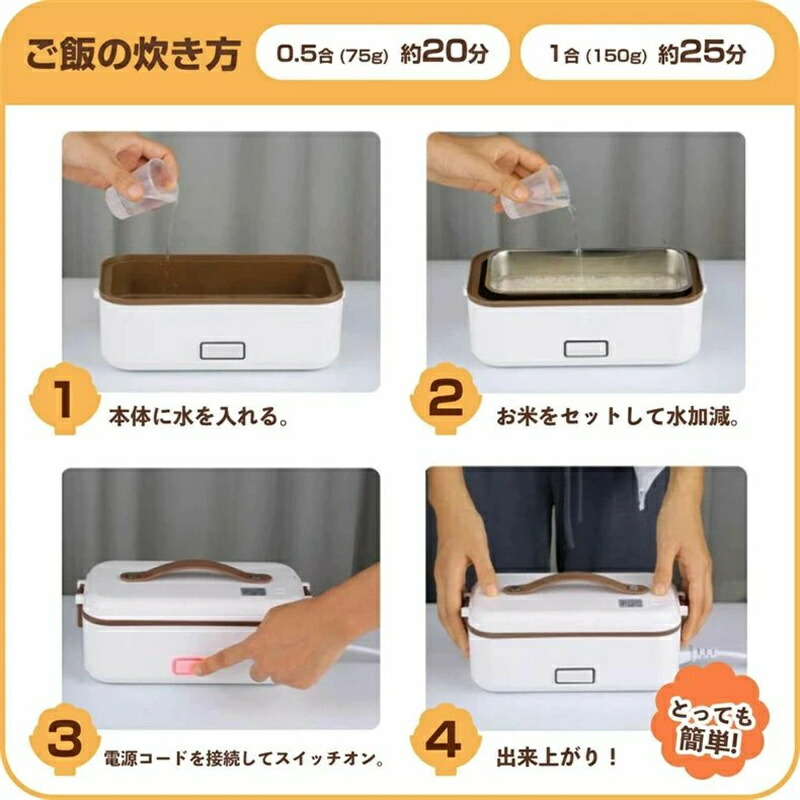 ご飯の炊き方

0.5合 (75g) 約20分

1合 (150g) 約25分

1 本体に水を入れる。

2 お米をセットして水加減。

3 電源コードを接続してスイッチオン。

4 出来上がり！

とっても簡単!