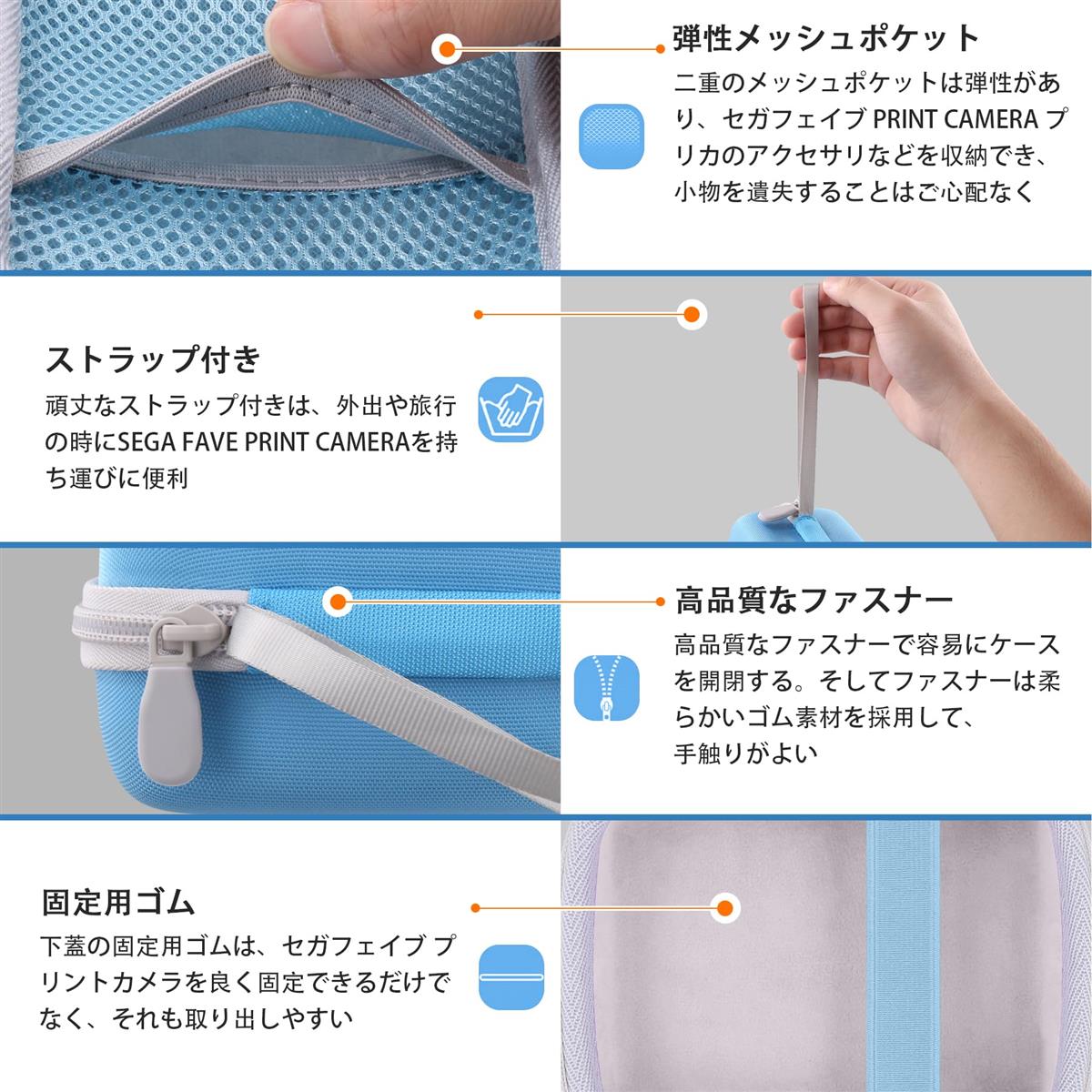 弾性メッシュポケット

二重のメッシュポケットは弾性があり、セガフェイブ PRINT CAMERA プリカのアクセサリなどを収納でき、小物を遺失することはご心配なく

ストラップ付き

頑丈なストラップ付きは、外出や旅行の時にSEGA FAVE PRINT CAMERAを持ち運びに便利

高品質なファスナー

高品質なファスナーで容易にケースを開閉する。そしてファスナーは柔らかいゴム素材を採用して、手触りがよい

固定用ゴム

下蓋の固定用ゴムは、セガフェイブ プリントカメラを良く固定できるだけでなく、それも取り出しやすい