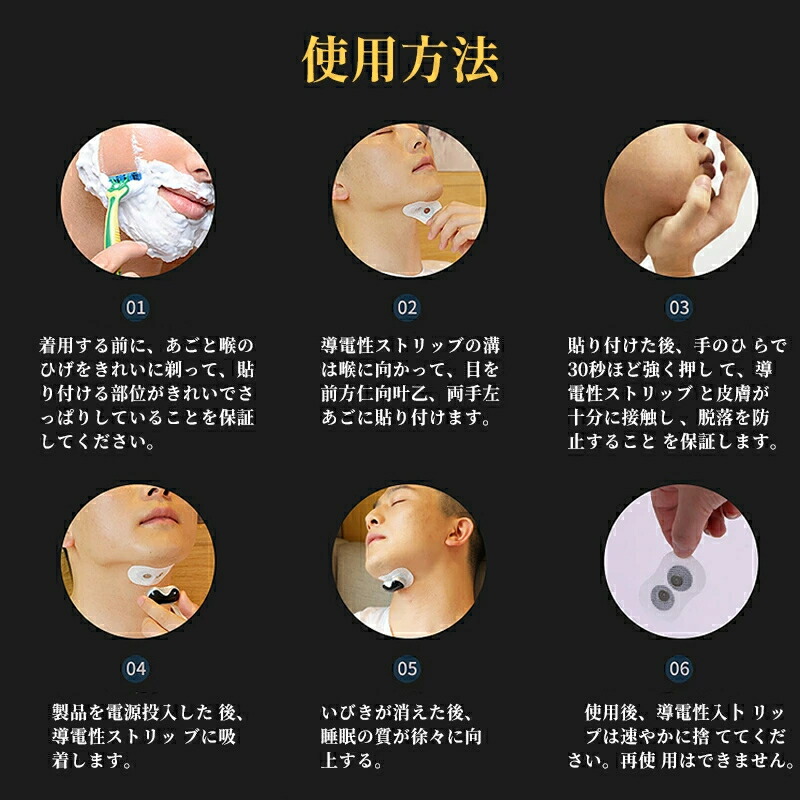 使用方法

01
着用する前に、あごと喉のひげをきれいに剃って、貼り付ける部位がきれいでさっぱりしていることを保証してください。

02
導電性ストリップの溝は喉に向かって、目を前方仁向叶乙、両手左あごに貼り付けます。

03
貼り付けた後、手のひらで30秒ほど強く押して、導電性ストリップと皮膚が十分に接触し、脱落を防止することを保証します。

04
製品を電源投入した後、導電性ストリップに吸着します。

05
いびきが消えた後、睡眠の質が徐々に向上する。

06
使用後、導電性入トリップは速やかに捨ててください。再使用はできません。