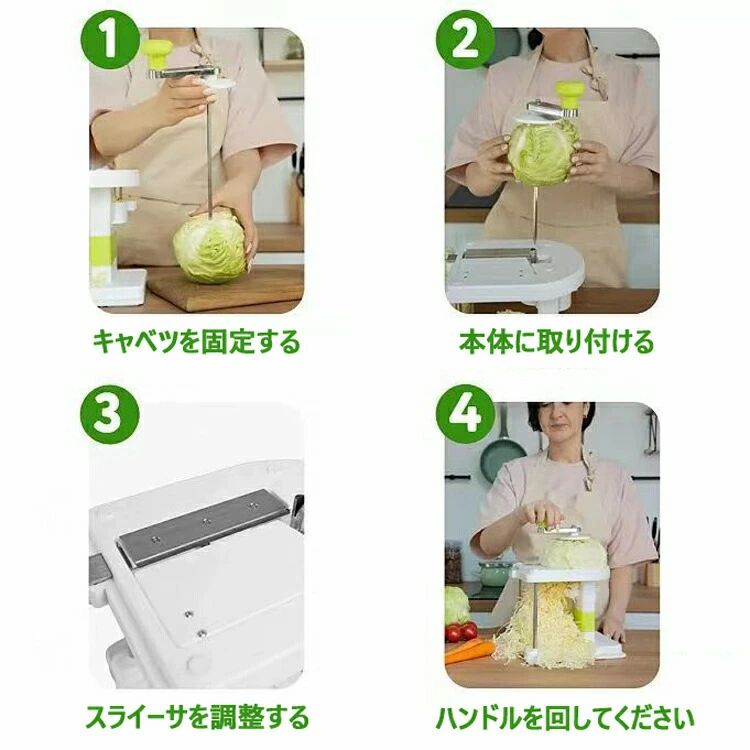 1

キャベツを固定する

2

本体に取り付ける

3

スライーサを調整する

4

ハンドルを回してください