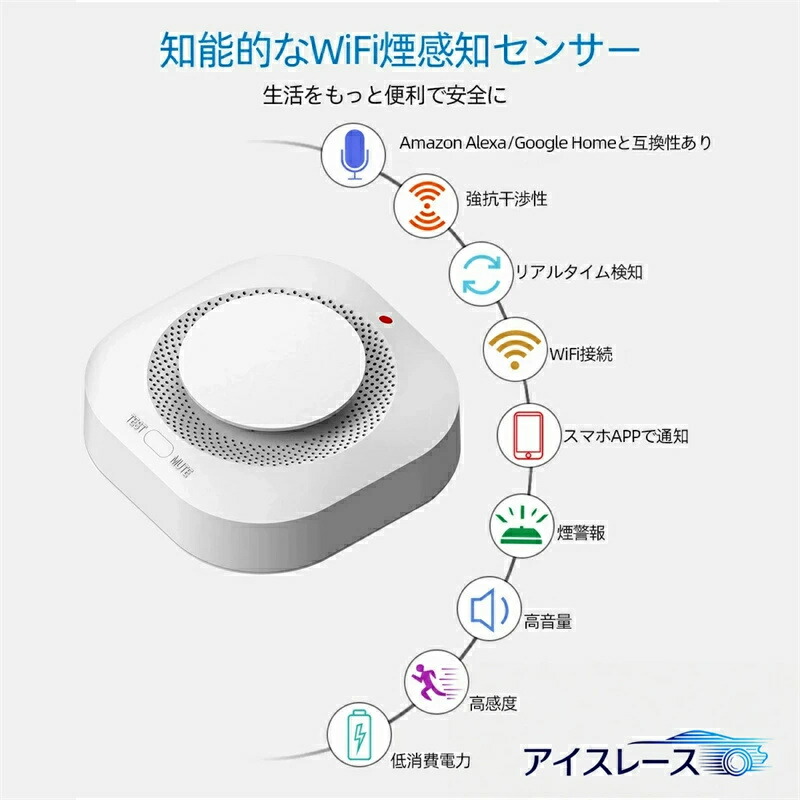 知能的なWiFi煙感知センサー

生活をもっと便利で安全に

Amazon Alexa/Google Homeと互換性あり

強抗干渉性

リアルタイム検知

WiFi接続

スマホAPPで通知

煙警報

高音量

高感度

低消費電力

TEST

MUTE

アイスレース