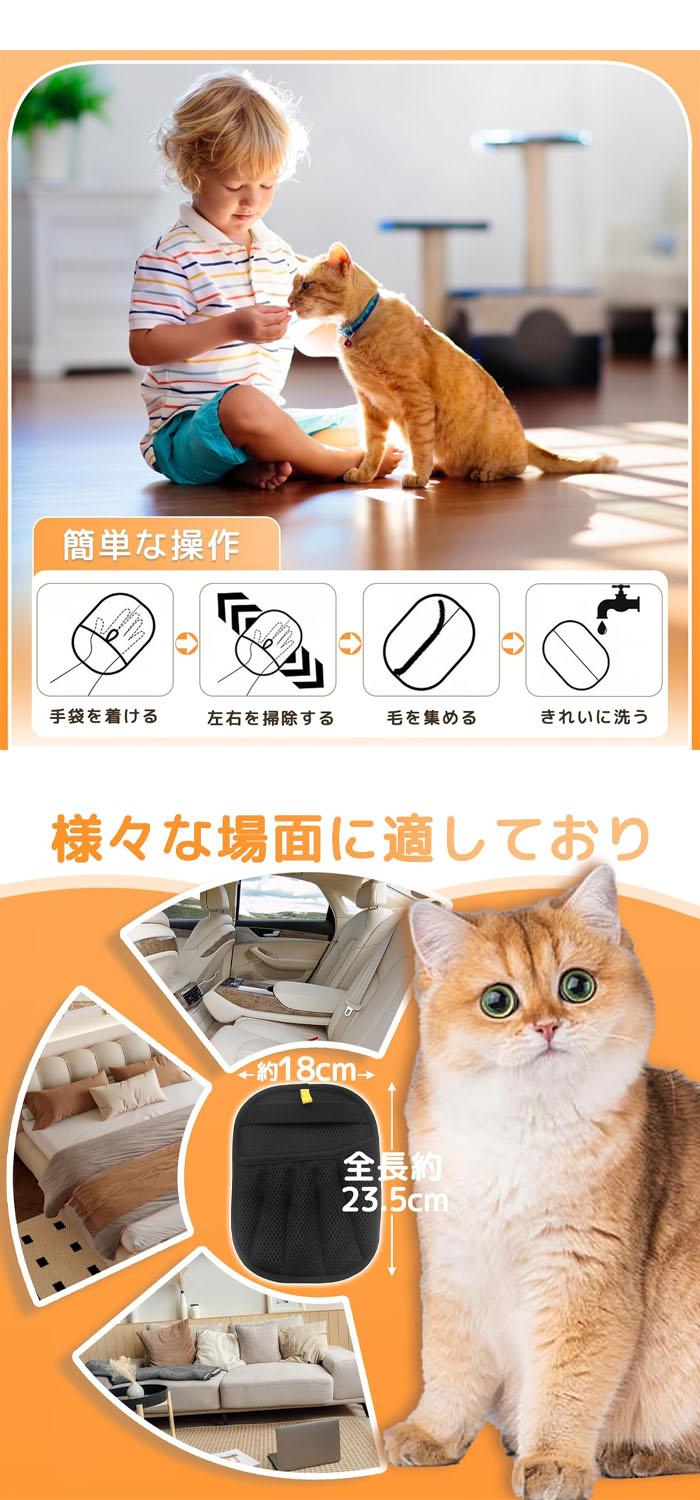 簡単な操作

手袋を着ける

左右を掃除する

毛を集める

きれいに洗う

様々な場面に適しており

約18cm

全長約23.5cm