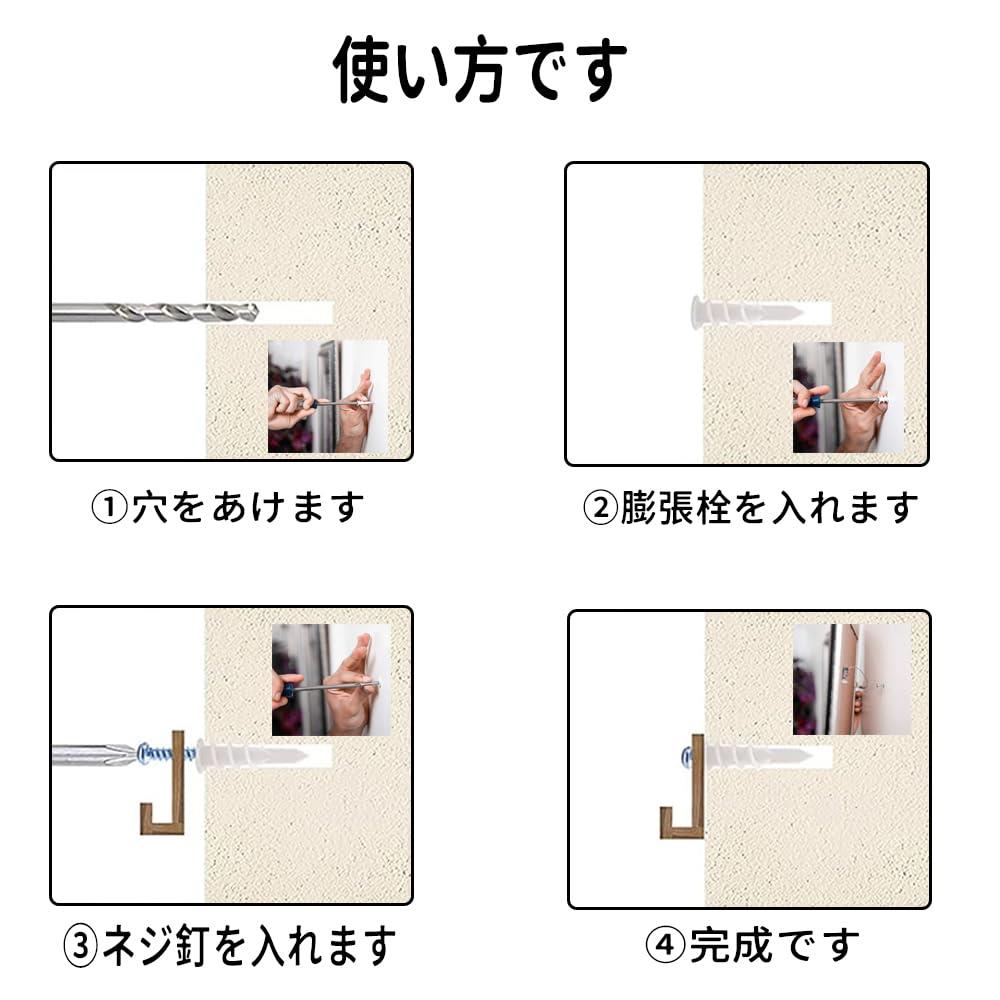 使い方です

①穴をあけます

②膨張栓を入れます

③ネジ釘を入れます

④完成です