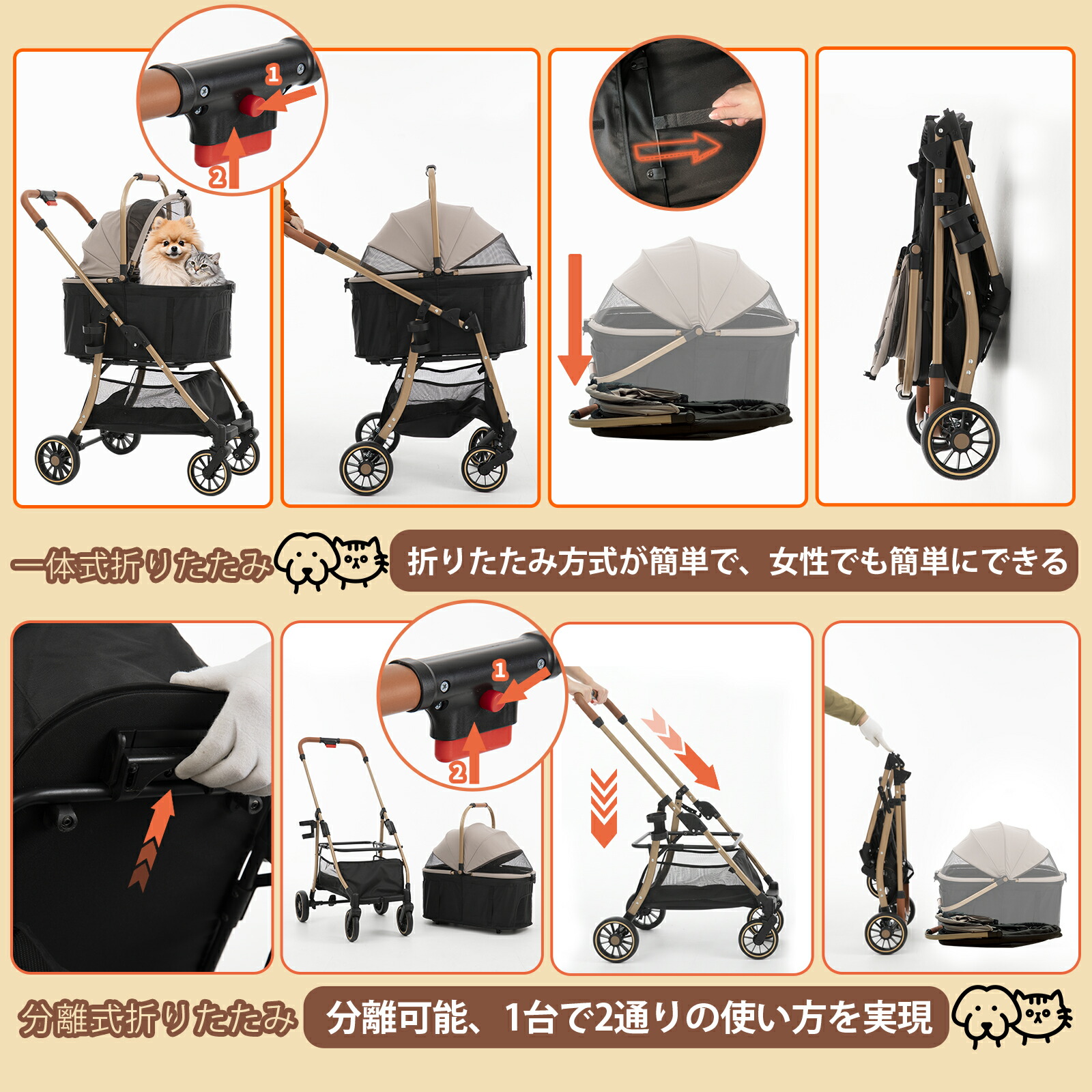 1

2

一体式折りたたみ

折りたたみ方式が簡単で、女性でも簡単にできる

1

2

分離式折りたたみ

分離可能、1台で2通りの使い方を実現