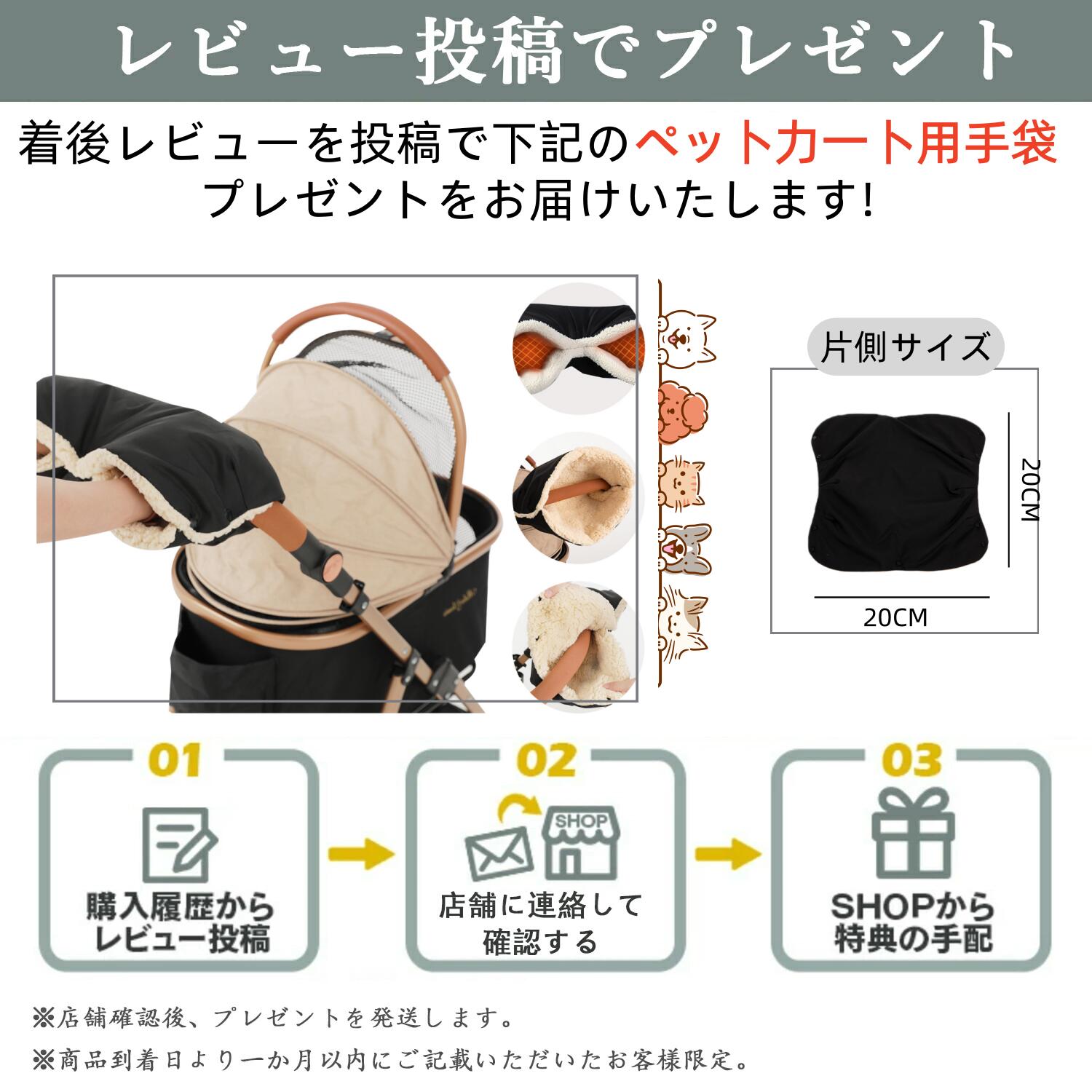 レビュー投稿でプレゼント

着後レビューを投稿で下記のペットカート用手袋プレゼントをお届けいたします!

片側サイズ

20CM

20CM

01
購入履歴からレビュー投稿

02
SHOP
店舗に連絡して確認する

03
SHOPから特典の手配

※店舗確認後、プレゼントを発送します。

※商品到着日より一か月以内にご記載いただいたお客様限定。