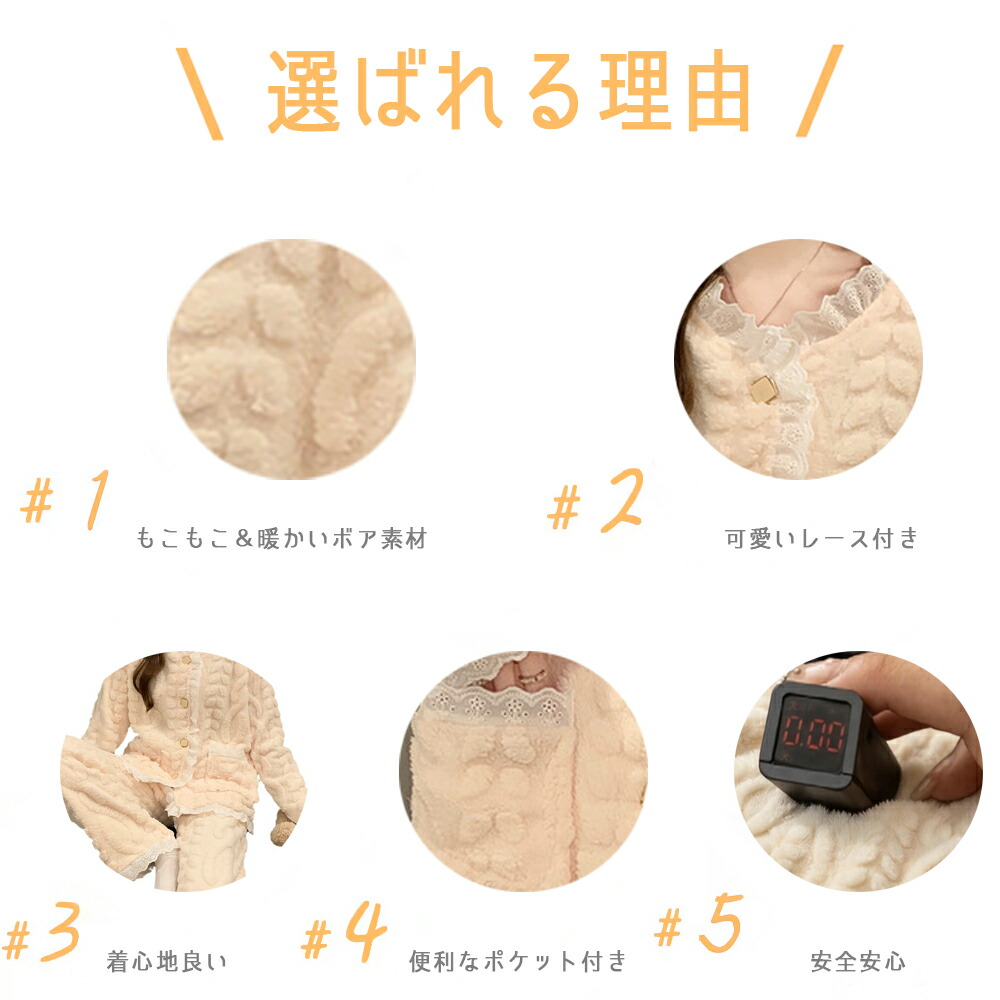 \ 選ばれる理由 /

#1 もこもこ＆暖かいボア素材

#2 可愛いレース付き

#3 着心地良い

#4 便利なポケット付き

0.00

#5 安全安心