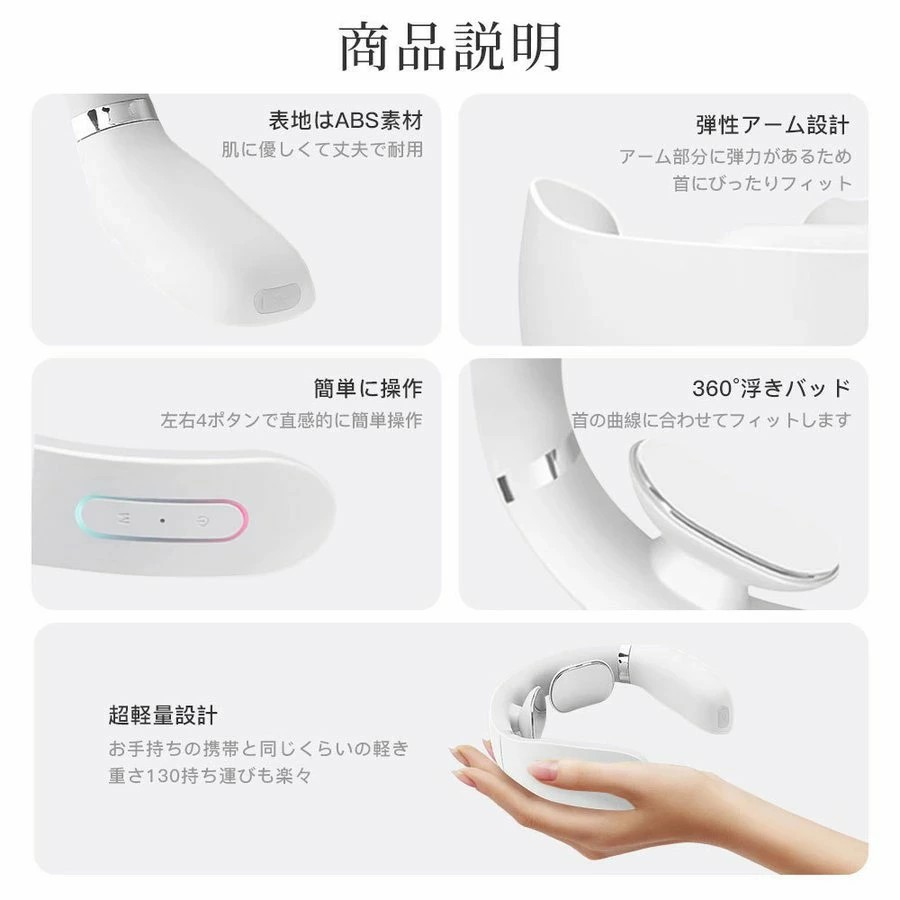 商品説明

表地はABS素材
肌に優しくて丈夫で耐用

弾性アーム設計
アーム部分に弾力があるため
首にぴったりフィット

簡単に操作
左右4ボタンで直感的に簡単操作

360°浮きパッド
首の曲線に合わせてフィットします

超軽量設計
お手持ちの携帯と同じくらいの軽き
重さ130持ち運びも楽々