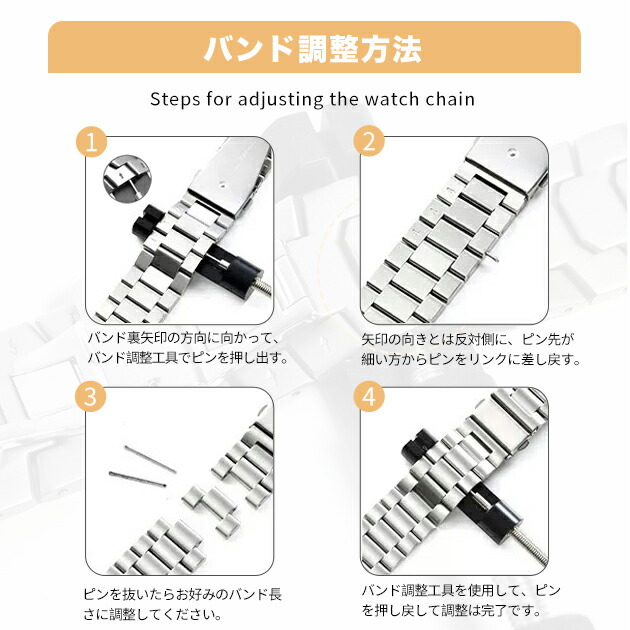 バンド調整方法

Steps for adjusting the watch chain

1

バンド裏矢印の方向に向かって、バンド調整工具でピンを押し出す。

2

矢印の向きとは反対側に、ピン先が細い方からピンをリンクに差し戻す。

3

ピンを抜いたらお好みのバンド長さに調整してください。

4

バンド調整工具を使用して、ピンを押し戻して調整は完了です。