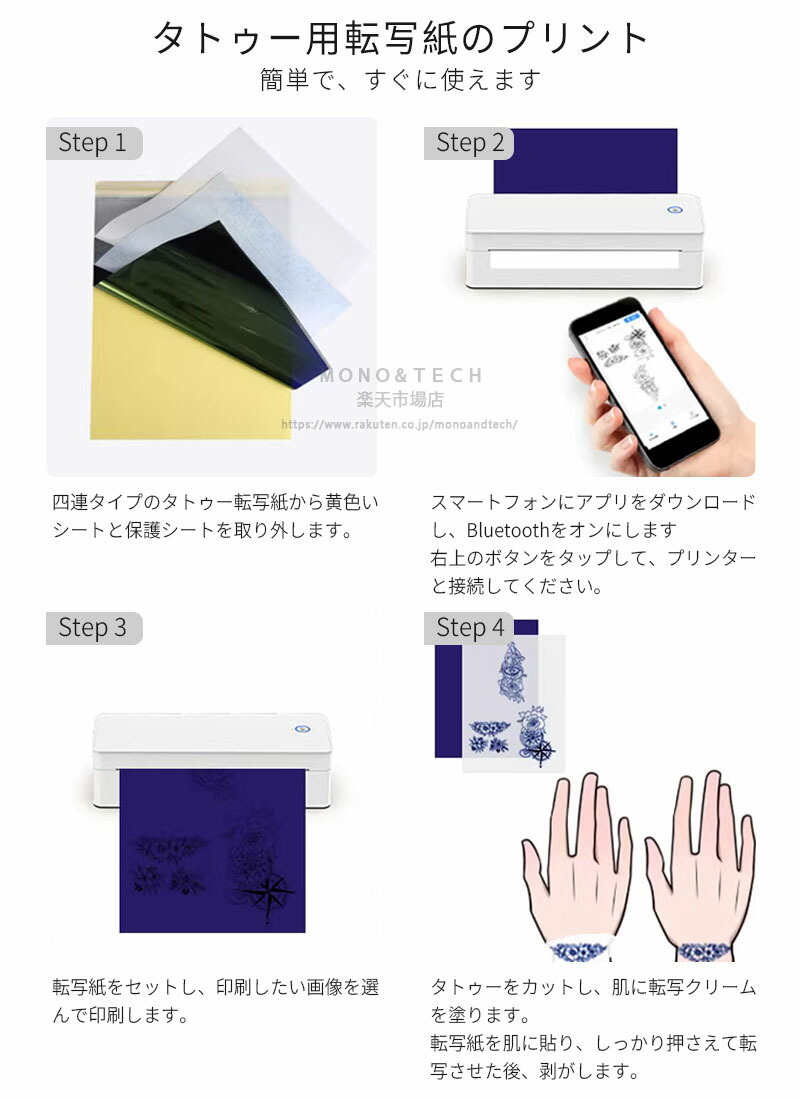 タトゥー用転写紙のプリント
簡単で、すぐに使えます

Step 1

MONO&TECH
楽天市場店
https://www.rakuten.co.jp/monoandtech/

四連タイプのタトゥー転写紙から黄色いシートと保護シートを取り外します。

Step 2

スマートフォンにアプリをダウンロードし、Bluetoothをオンにします
右上のボタンをタップして、プリンターと接続してください。

Step 3

転写紙をセットし、印刷したい画像を選んで印刷します。

Step 4

タトゥーをカットし、肌に転写クリームを塗ります。
転写紙を肌に貼り、しっかり押さえて転写させた後、剥がします。