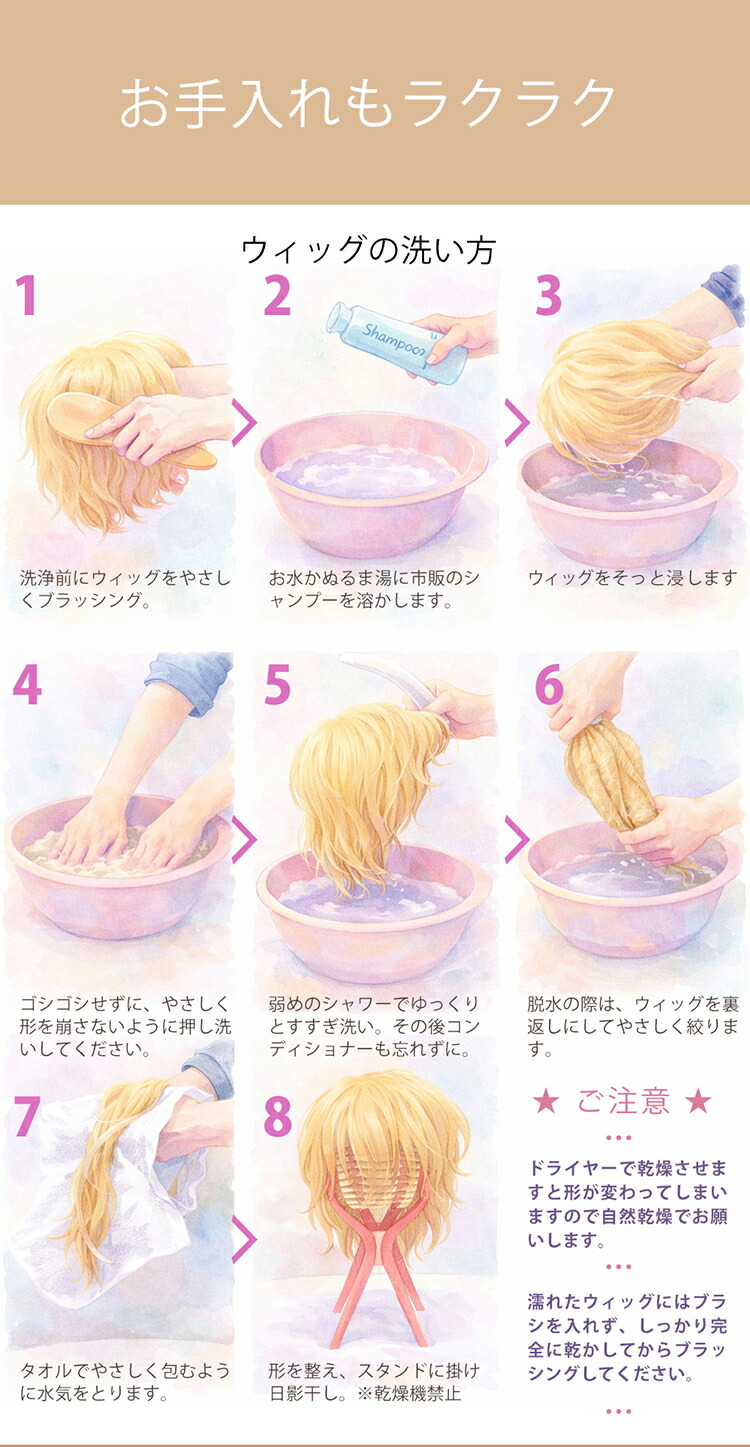 お手入れもラクラク

ウィッグの洗い方

1
洗浄前にウィッグをやさしくブラッシング。

2
Shampoo
お水かぬるま湯に市販のシャンプーを溶かします。

3
ウィッグをそっと浸します

4
ゴシゴシせずに、やさしく形を崩さないように押し洗いしてください。

5
弱めのシャワーでゆっくりとすすぎ洗い。その後コンディショナーも忘れずに。

6
脱水の際は、ウィッグを裏返しにしてやさしく絞ります。

7
タオルでやさしく包むように水気をとります。

8
形を整え、スタンドに掛け日影干し。※乾燥機禁止

★ ご注意 ★

ドライヤーで乾燥させますと形が変わってしまいますので自然乾燥でお願いします。

濡れたウィッグにはブラシを入れず、しっかり完全に乾かしてからブラッシングしてください。