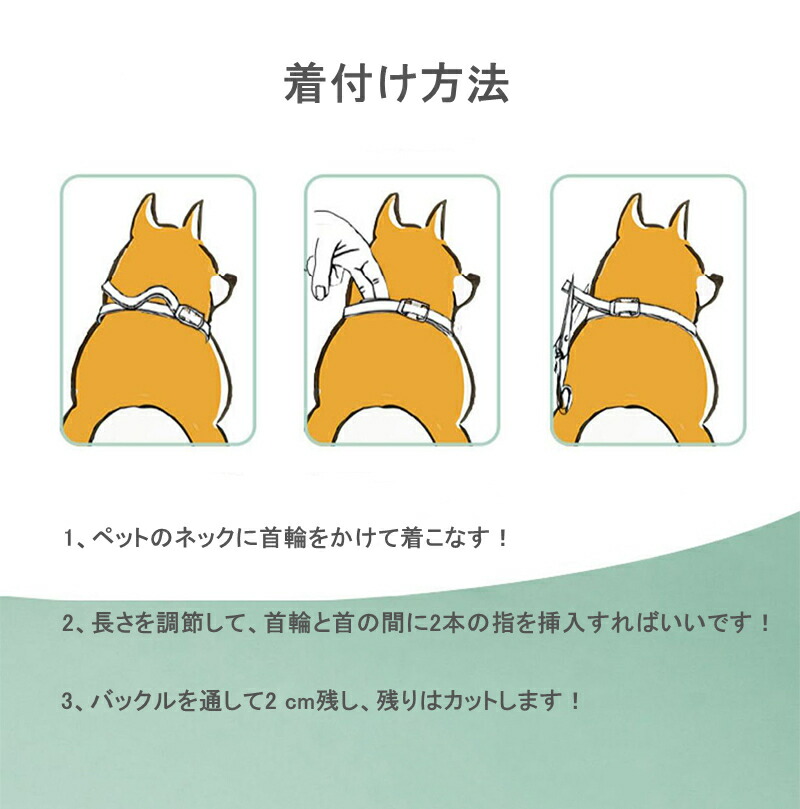 着付け方法

1、ペットのネックに首輪をかけて着こなす！

2、長さを調節して、首輪と首の間に2本の指を挿入すればいいです！

3、バックルを通して2 cm残し、残りはカットします！