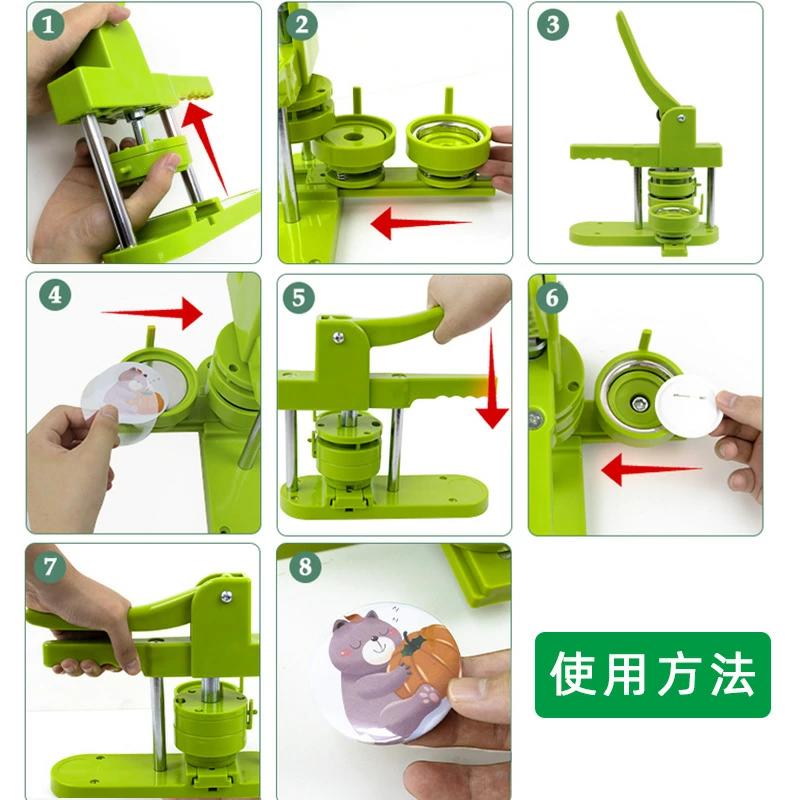 1

2

3

4

5

6

7

8

使用方法