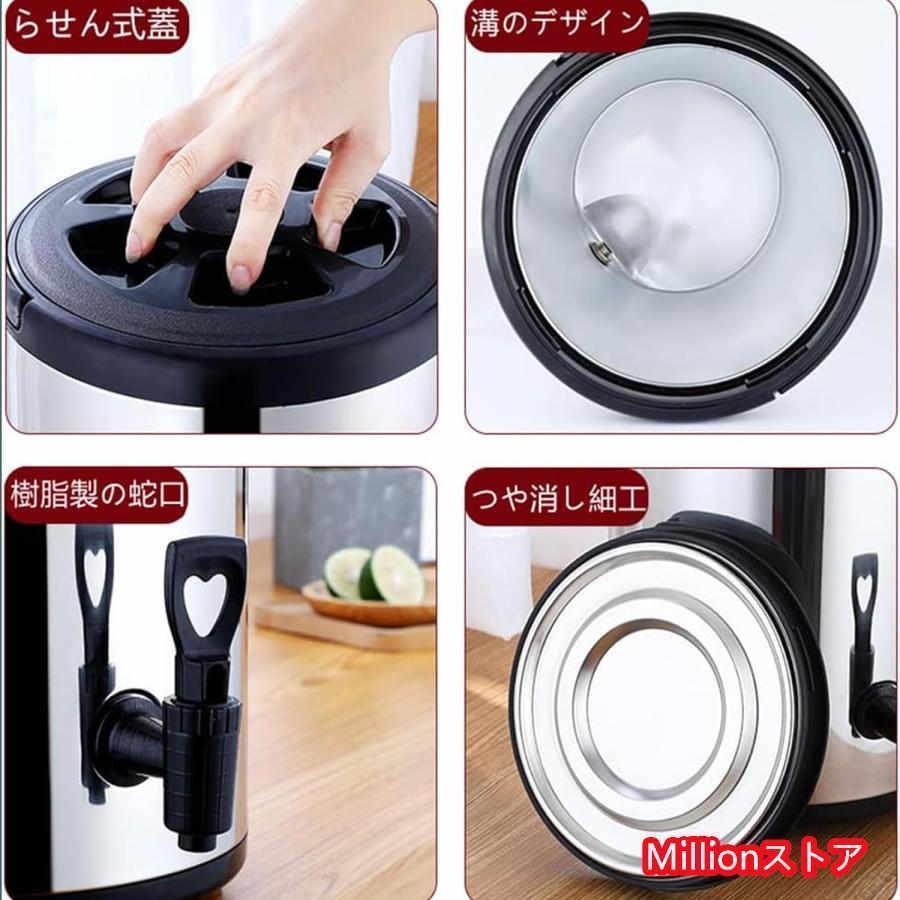 らせん式蓋

溝のデザイン

樹脂製の蛇口

つや消し細工

Millionストア