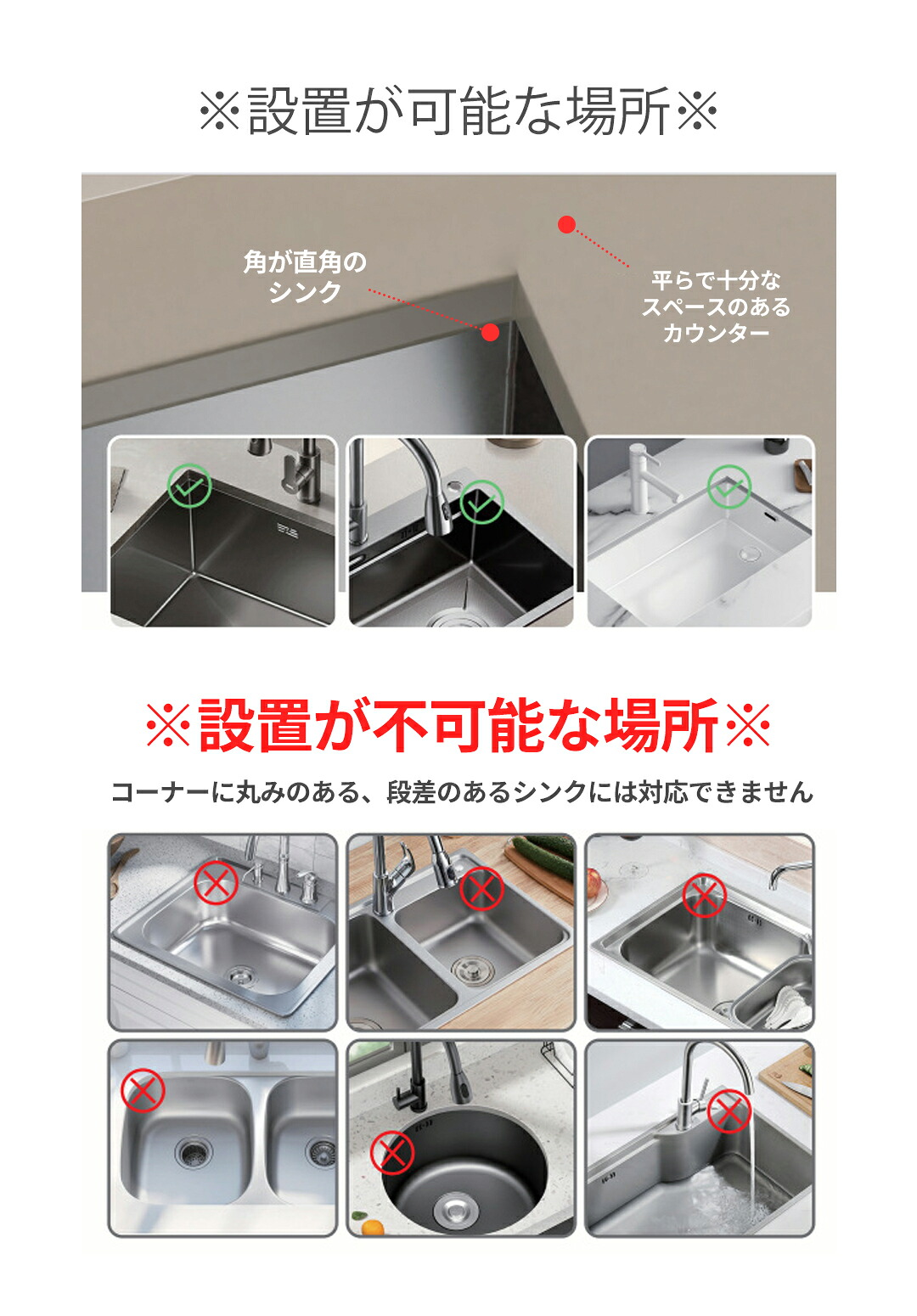 ※設置が可能な場所※

角が直角の
シンク

平らで十分な
スペースのある
カウンター

※設置が不可能な場所※

コーナーに丸みのある、段差のあるシンクには対応できません